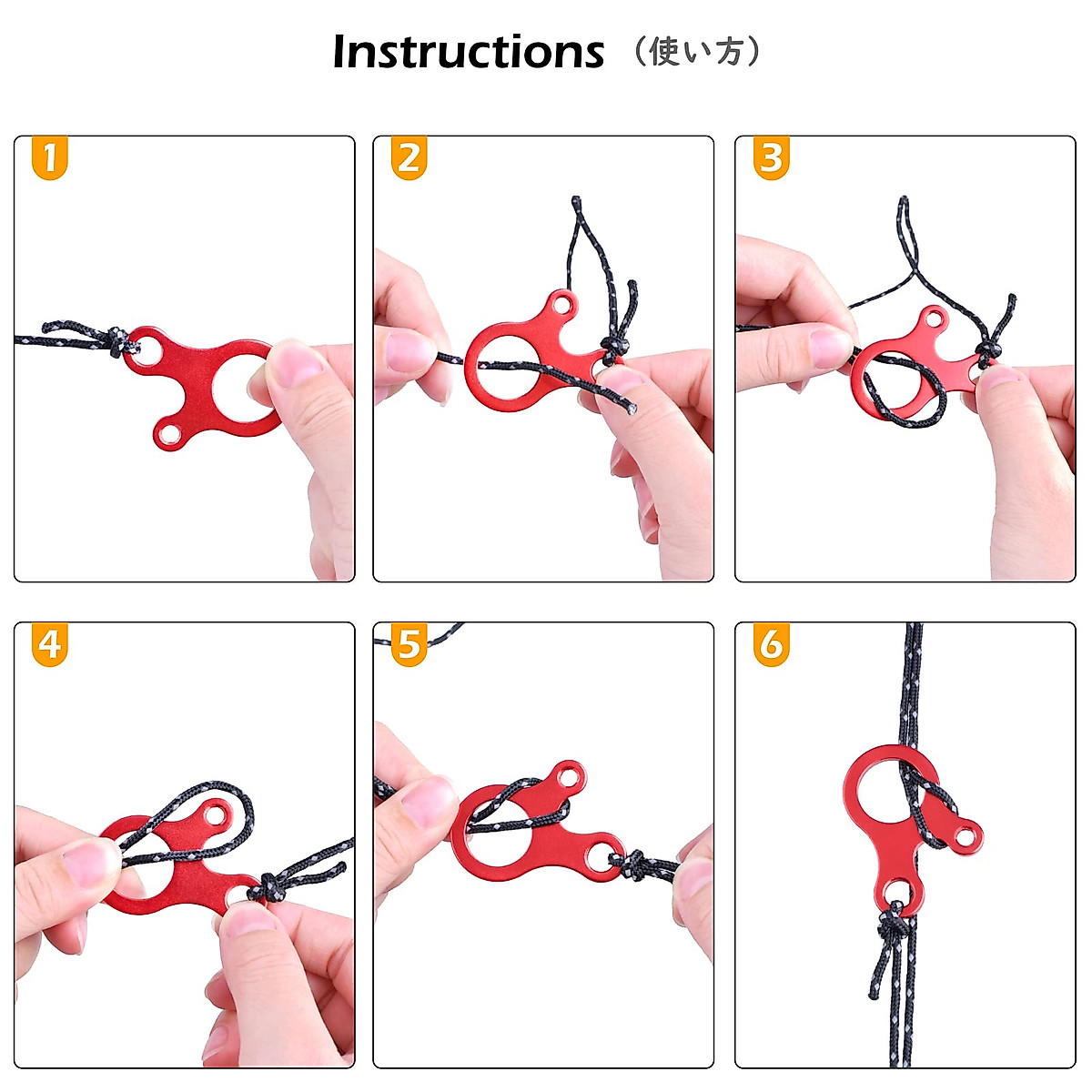 Instructions（使い方）

1

2

3

4

5

6