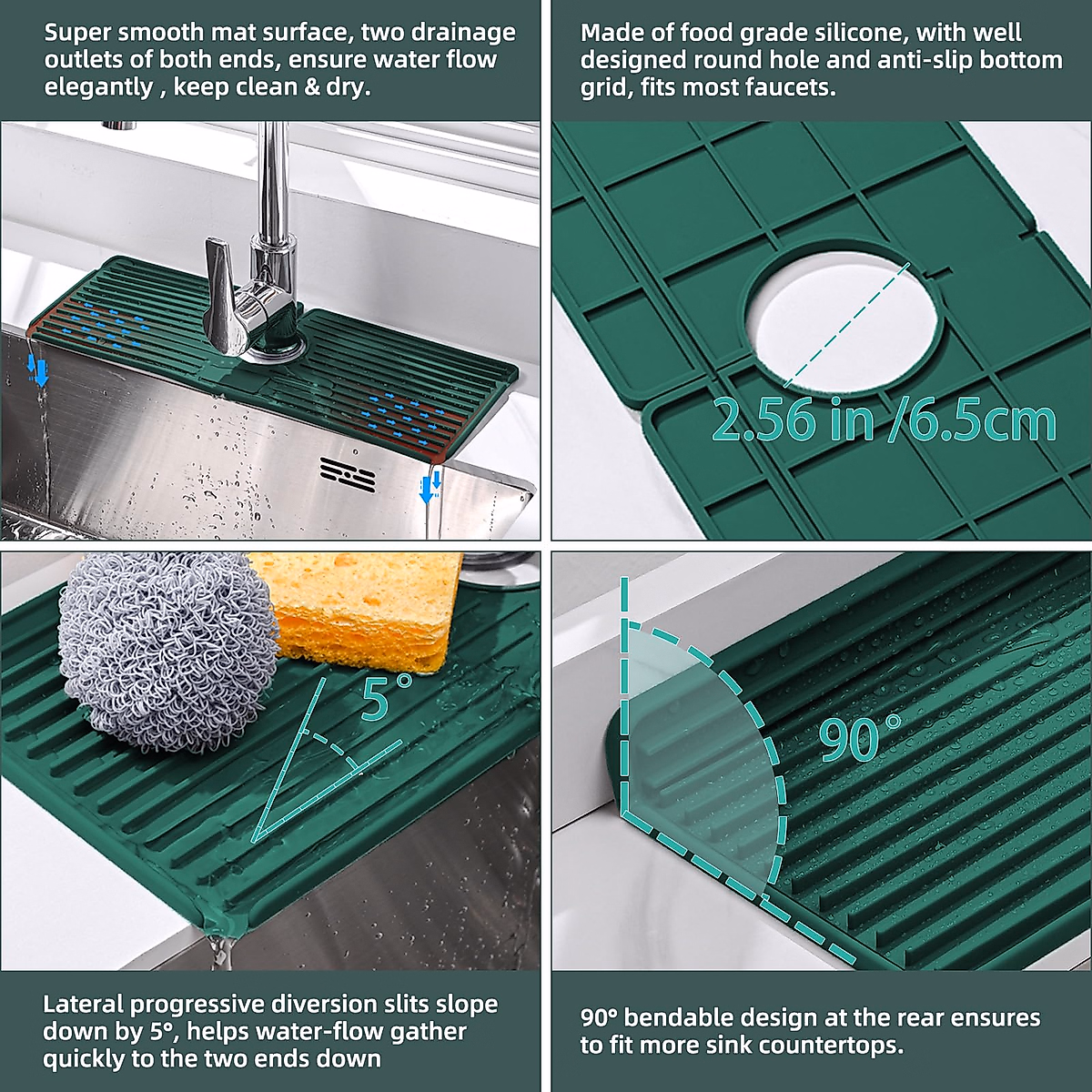 Super smooth mat surface, two drainage outlets of both ends, ensure water flow elegantly , keep clean & dry.

Made of food grade silicone, with well designed round hole and anti-slip bottom grid, fits most faucets.

2.56 in /6.5cm

5°

90°

Lateral progressive diversion slits slope down by 5°, helps water-flow gather quickly to the two ends down

90° bendable design at the rear ensures to fit more sink countertops.