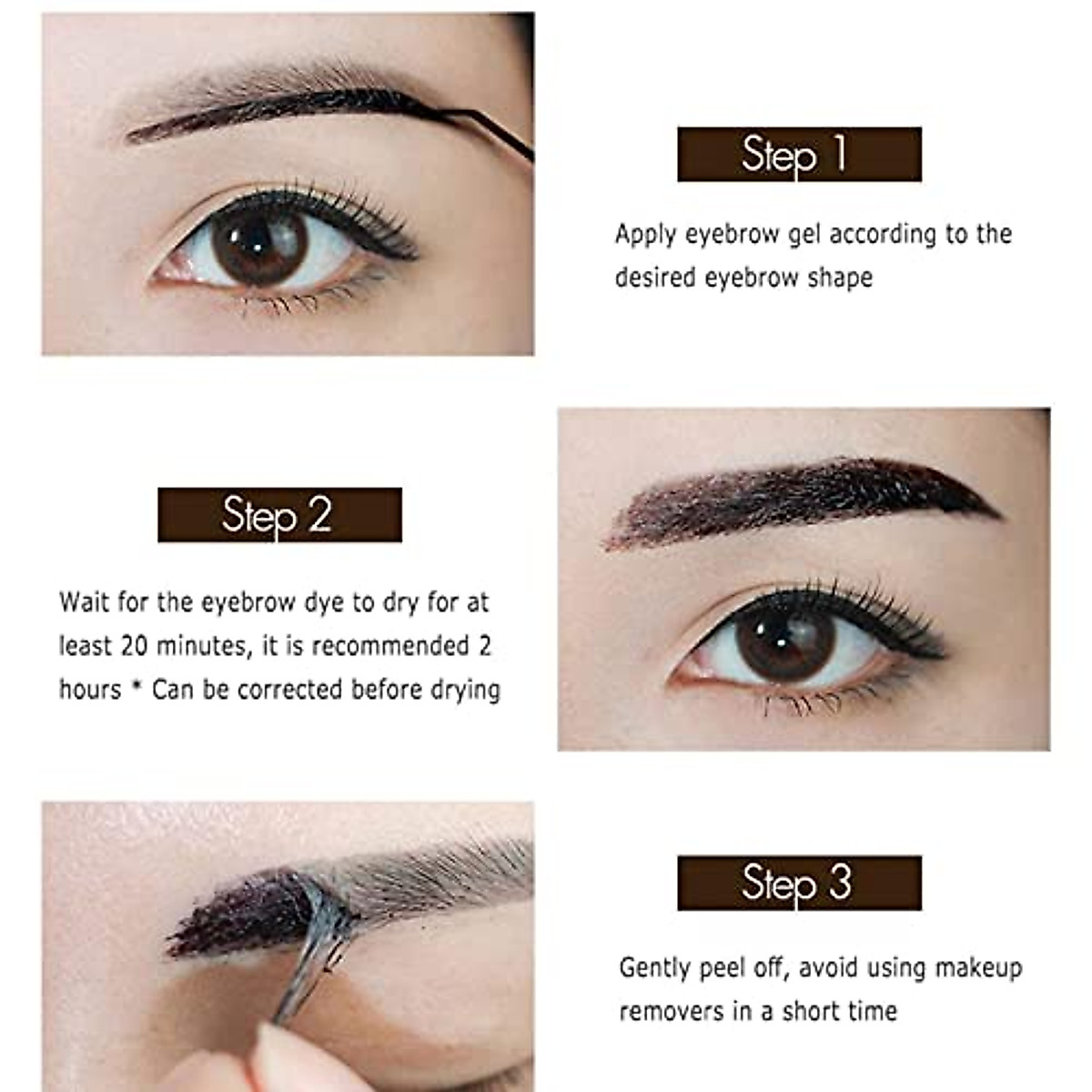 Step 1

Apply eyebrow gel according to the desired eyebrow shape

Step 2

Wait for the eyebrow dye to dry for at least 20 minutes, it is recommended 2 hours * Can be corrected before drying

Step 3

Gently peel off, avoid using makeup removers in a short time