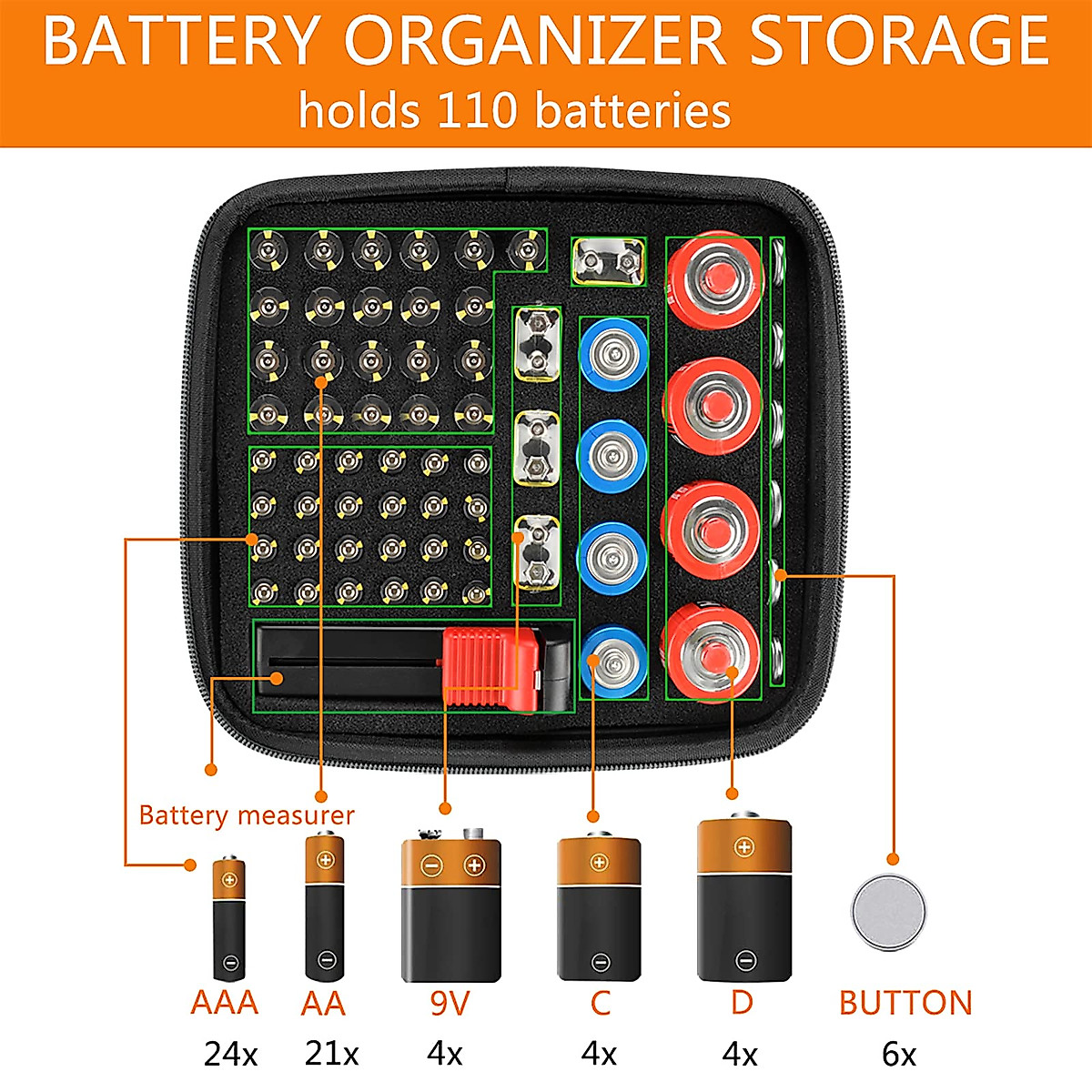 BATTERY ORGANIZER STORAGE
holds 110 batteries

Battery measurer

AAA
24x

AA
21x

9V
4x

C
4x

D
4x

BUTTON
6x