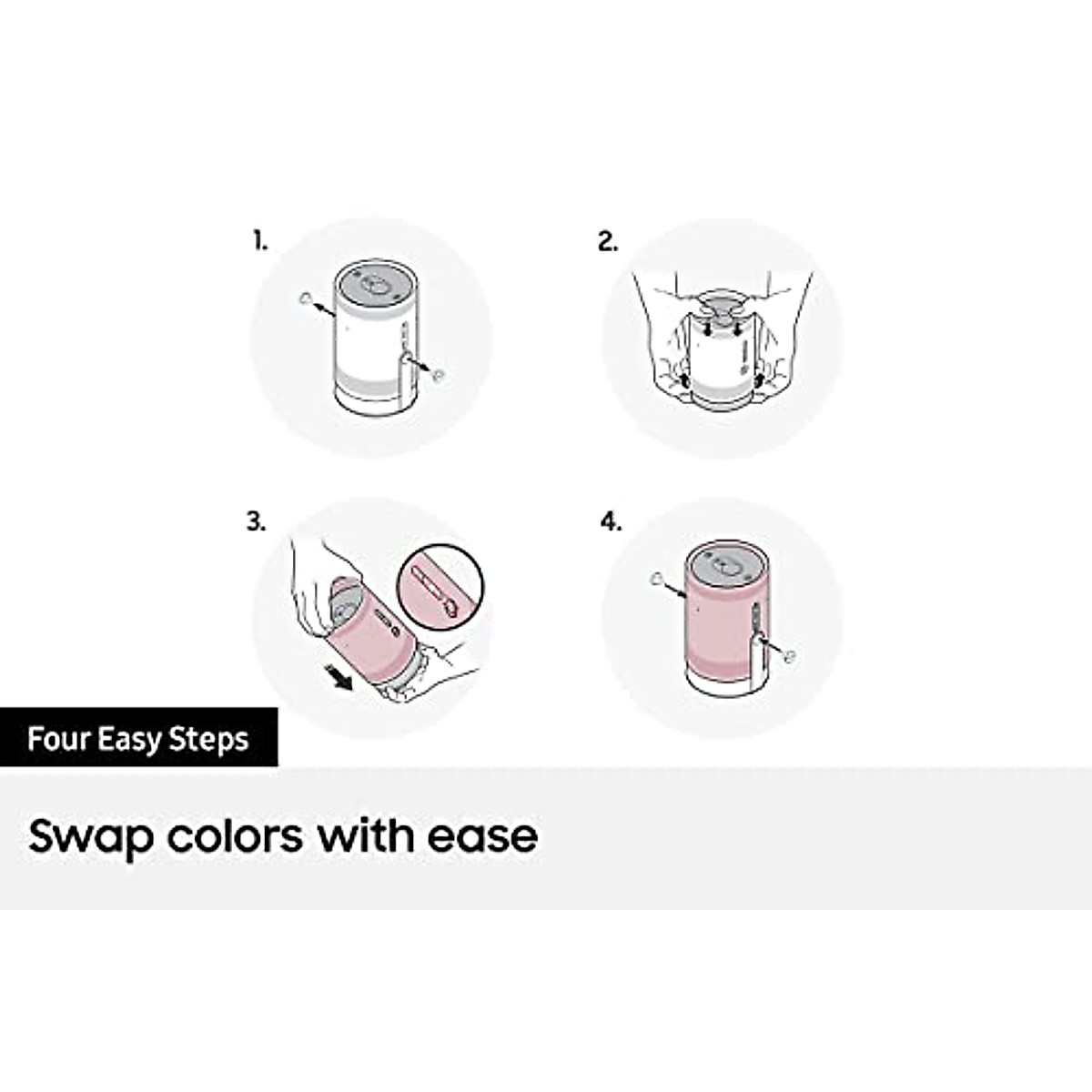 1.

2.

3.

4.

Four Easy Steps

Swap colors with ease