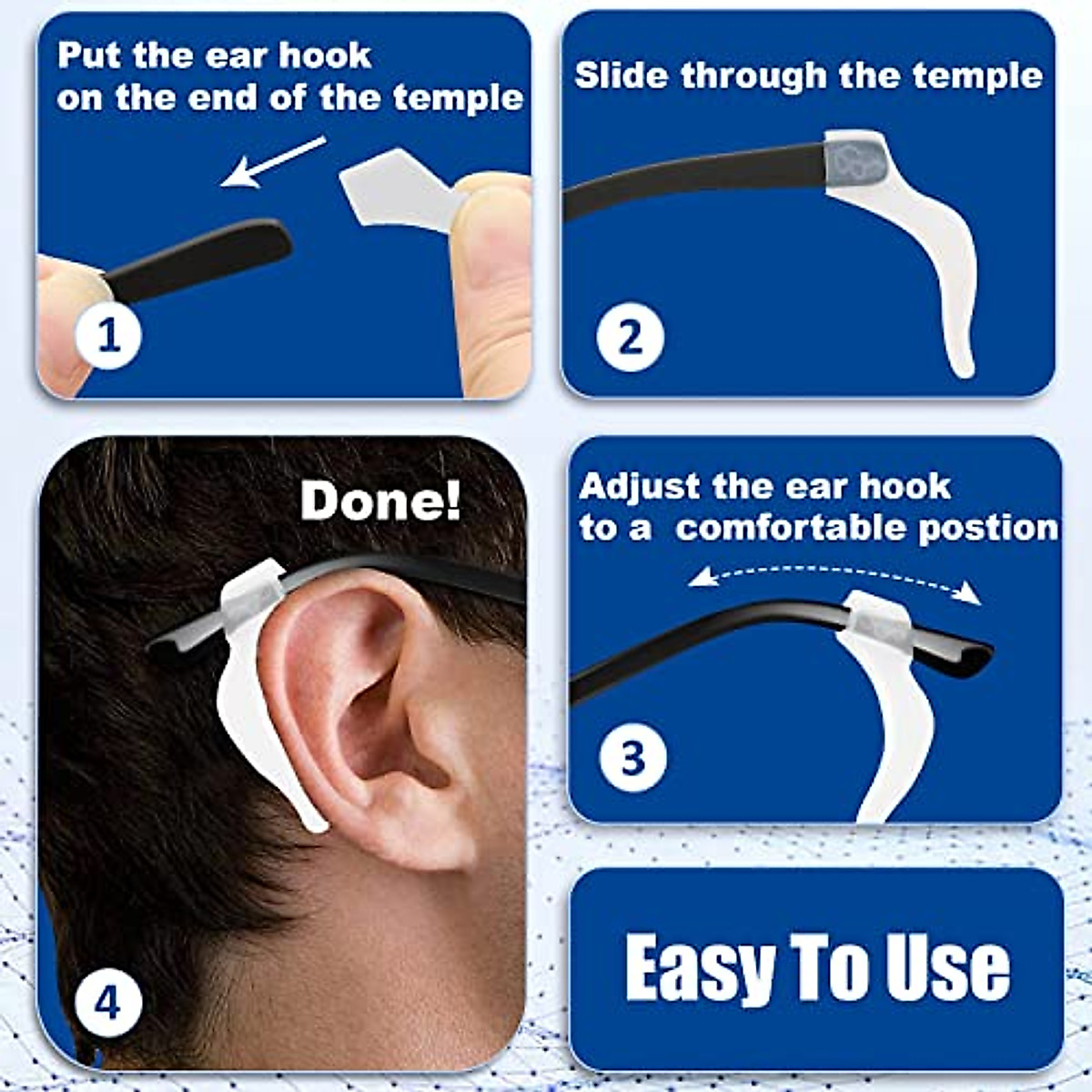 Put the ear hook on the end of the temple

1

Slide through the temple

2

Done!

4

Adjust the ear hook to a comfortable postion

3

Easy To Use