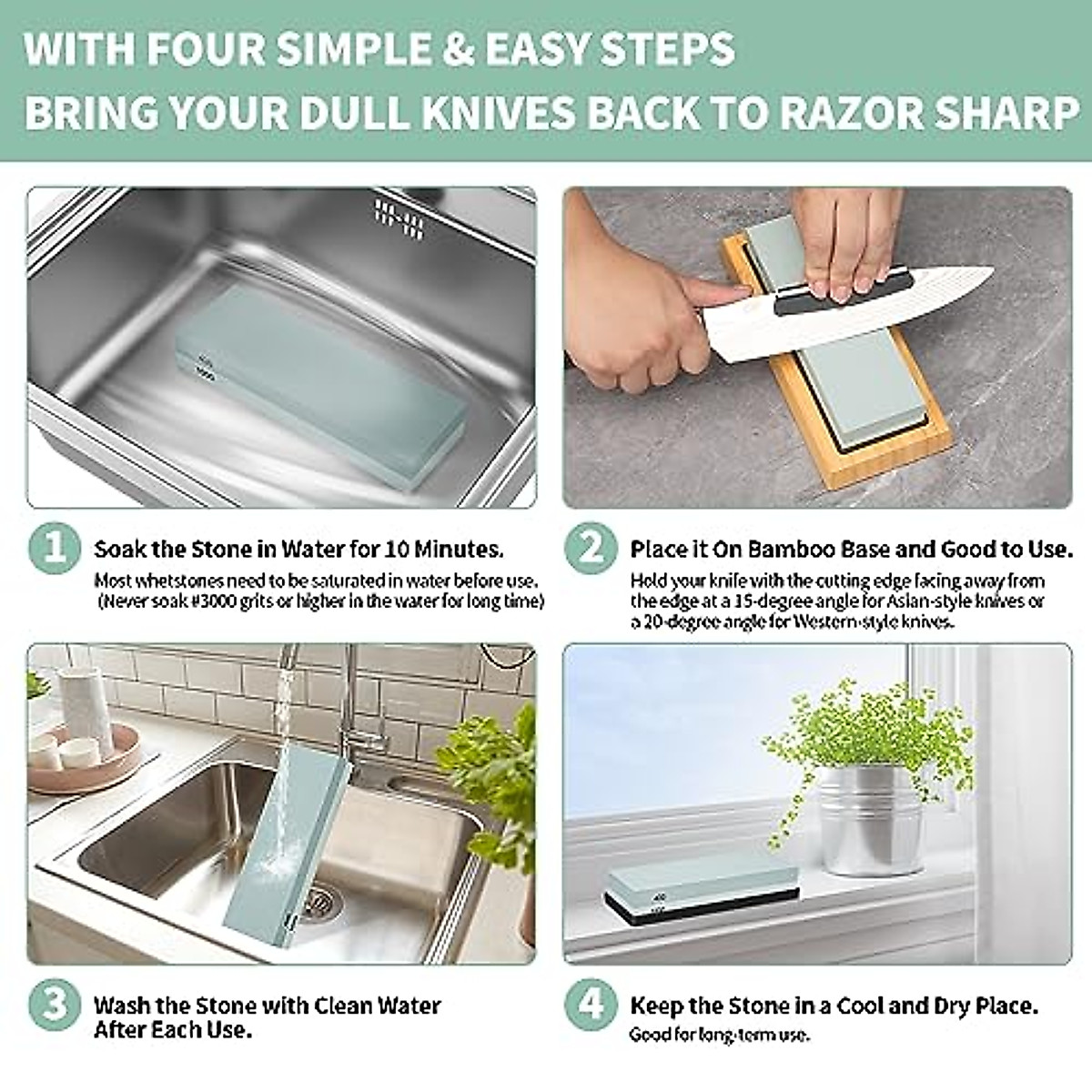 WITH FOUR SIMPLE & EASY STEPS
BRING YOUR DULL KNIVES BACK TO RAZOR SHARP

1
Soak the Stone in Water for 10 Minutes.
Most whetstones need to be saturated in water before use. (Never soak #3000 grits or higher in the water for long time)

2
Place it On Bamboo Base and Good to Use.
Hold your knife with the cutting edge facing away from the edge at a 15-degree angle for Asian-style knives or a 20-degree angle for Western-style knives.

3
Wash the Stone with Clean Water After Each Use.

4
Keep the Stone in a Cool and Dry Place.
Good for long-term use.