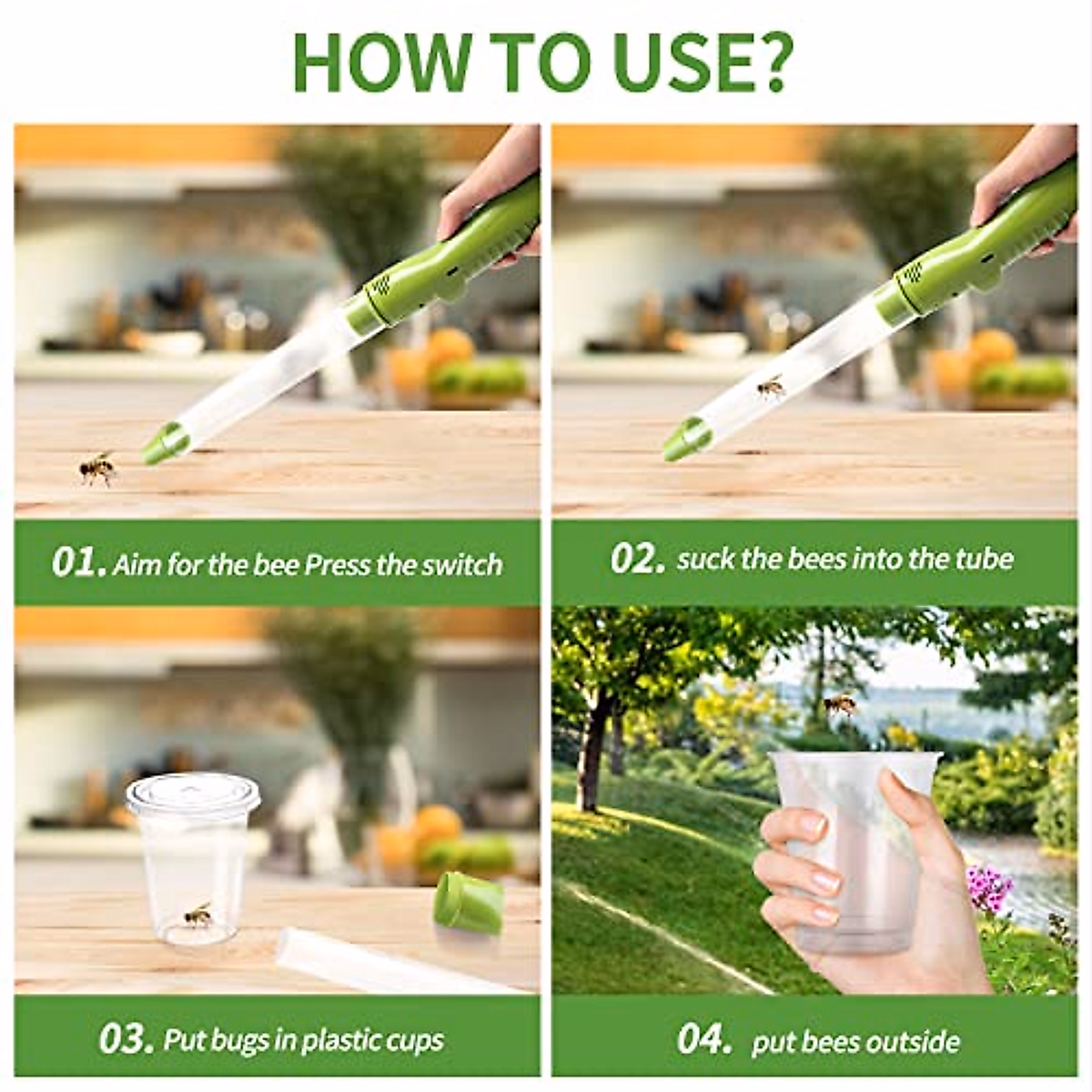 HOW TO USE?

01. Aim for the bee Press the switch

02. suck the bees into the tube

03. Put bugs in plastic cups

04. put bees outside