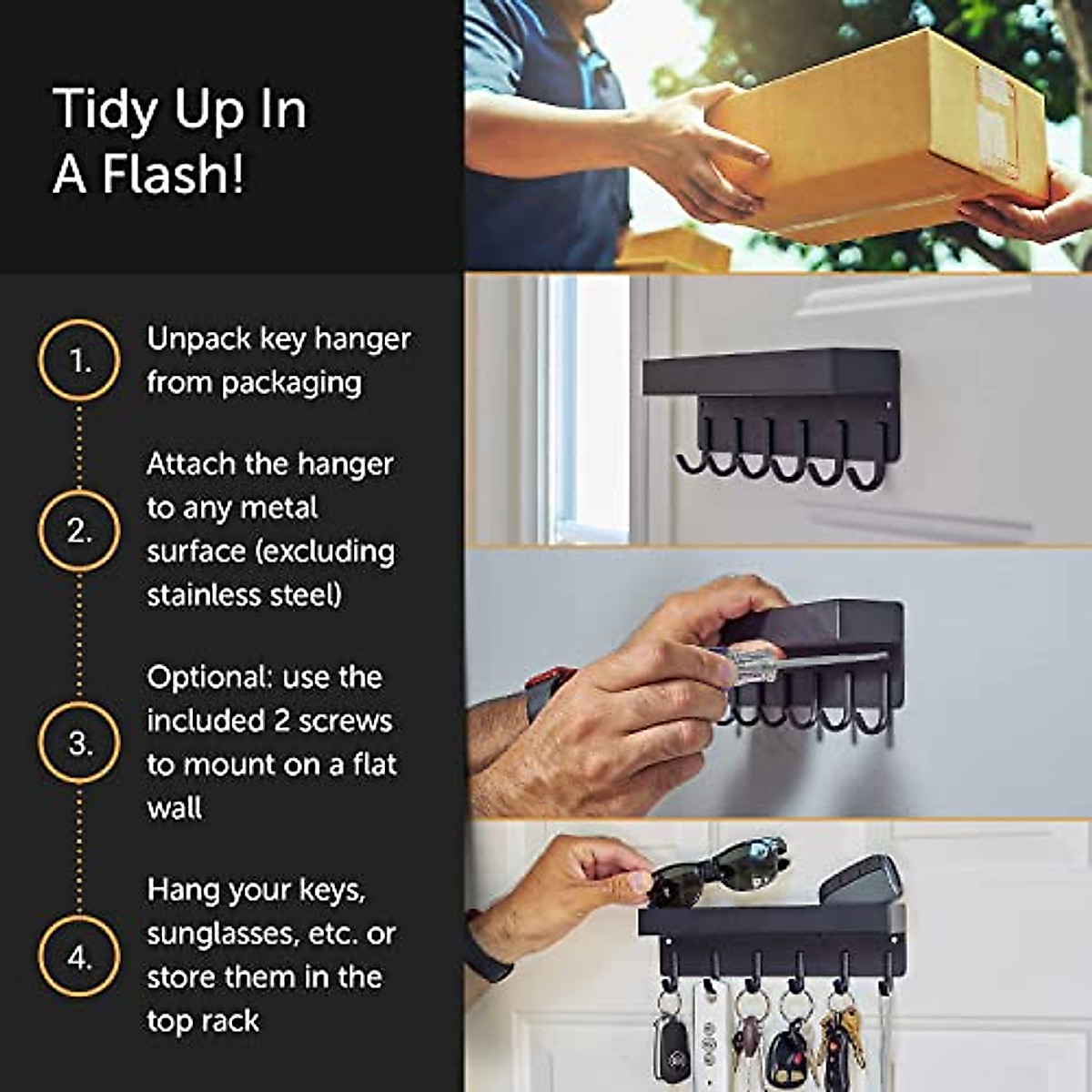 Tidy Up In
A Flash!

1. Unpack key hanger from packaging

2. Attach the hanger to any metal surface (excluding stainless steel)

3. Optional: use the included 2 screws to mount on a flat wall

4. Hang your keys, sunglasses, etc. or store them in the top rack