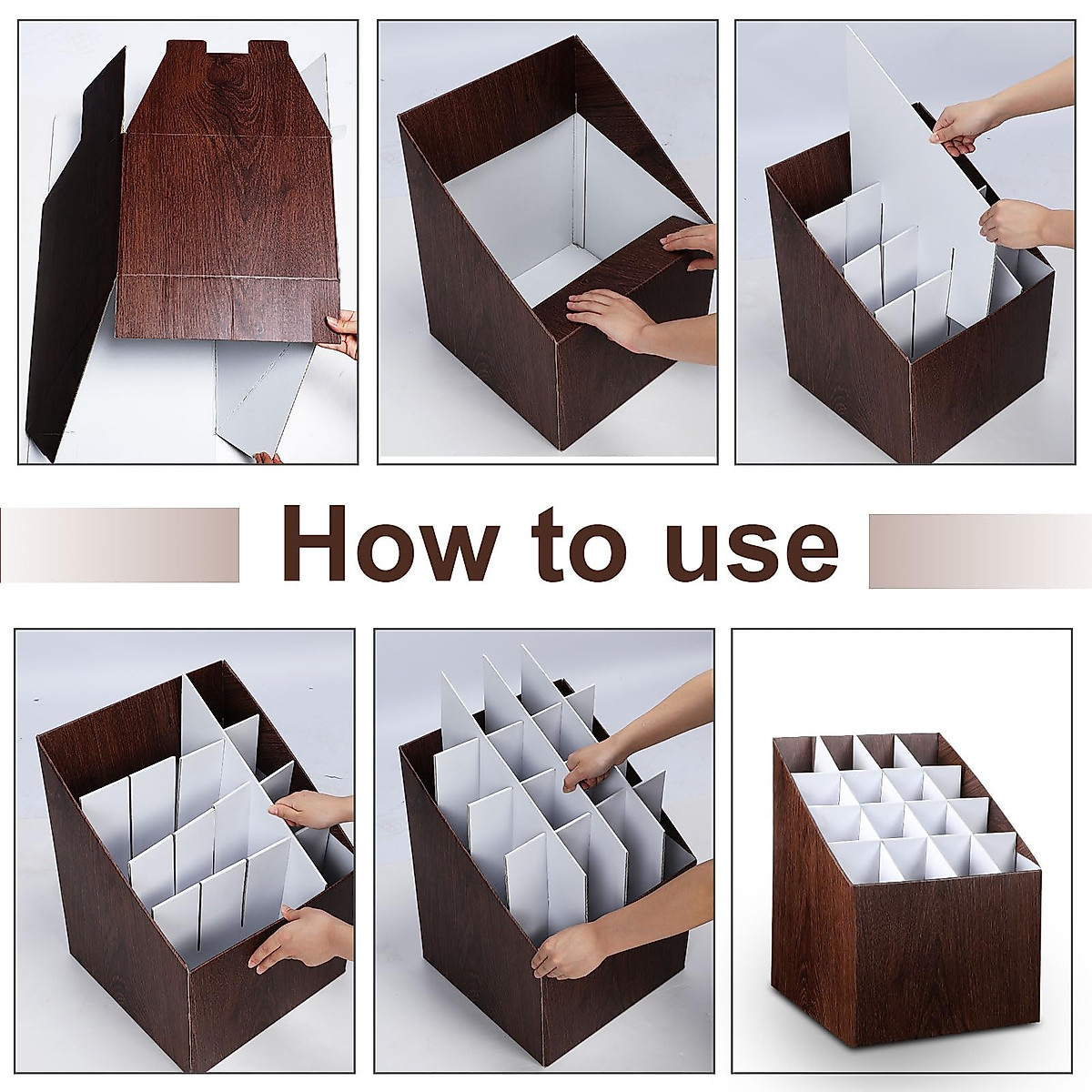 How to use