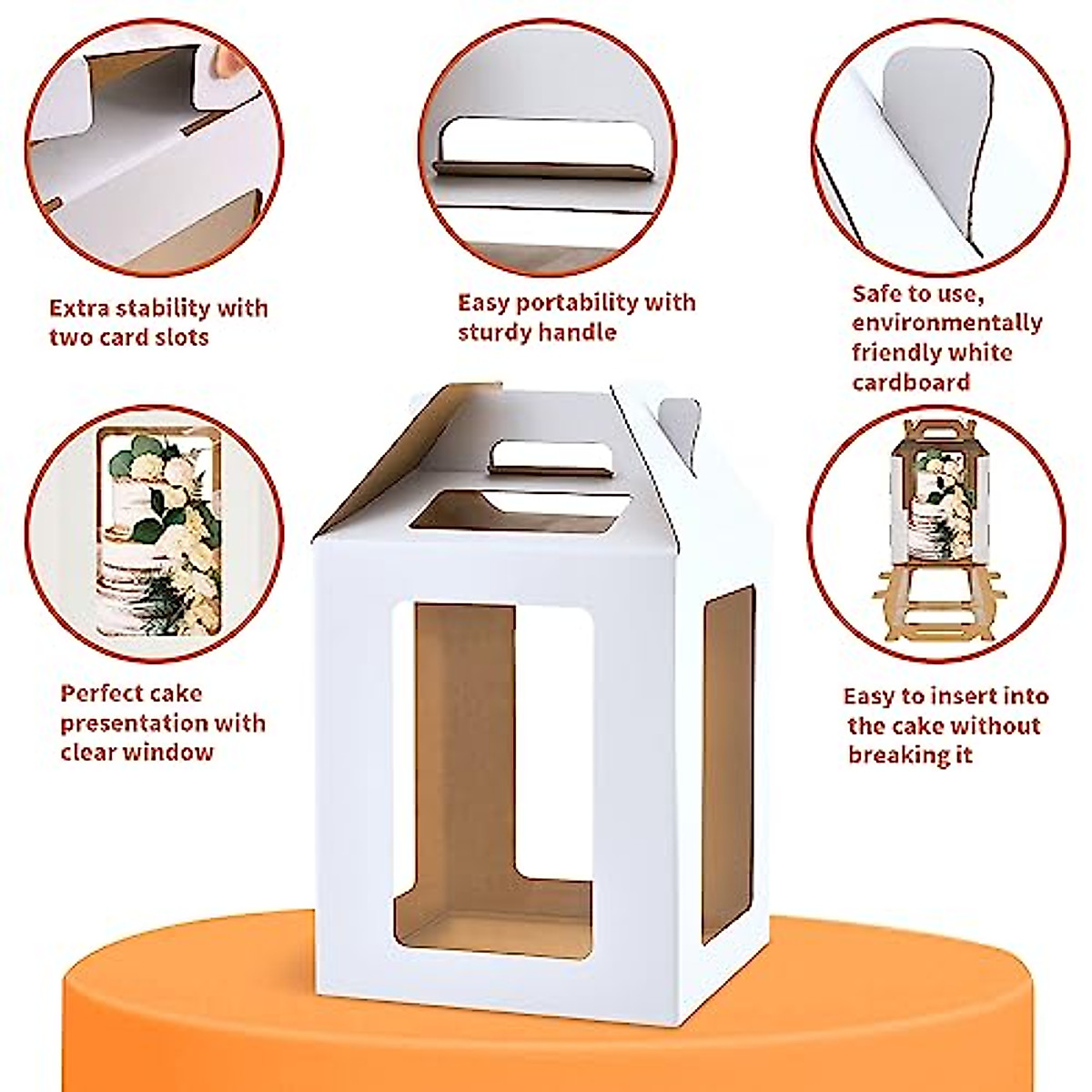 Extra stability with two card slots

Easy portability with sturdy handle

Safe to use, environmentally friendly white cardboard

Perfect cake presentation with clear window

Easy to insert into the cake without breaking it