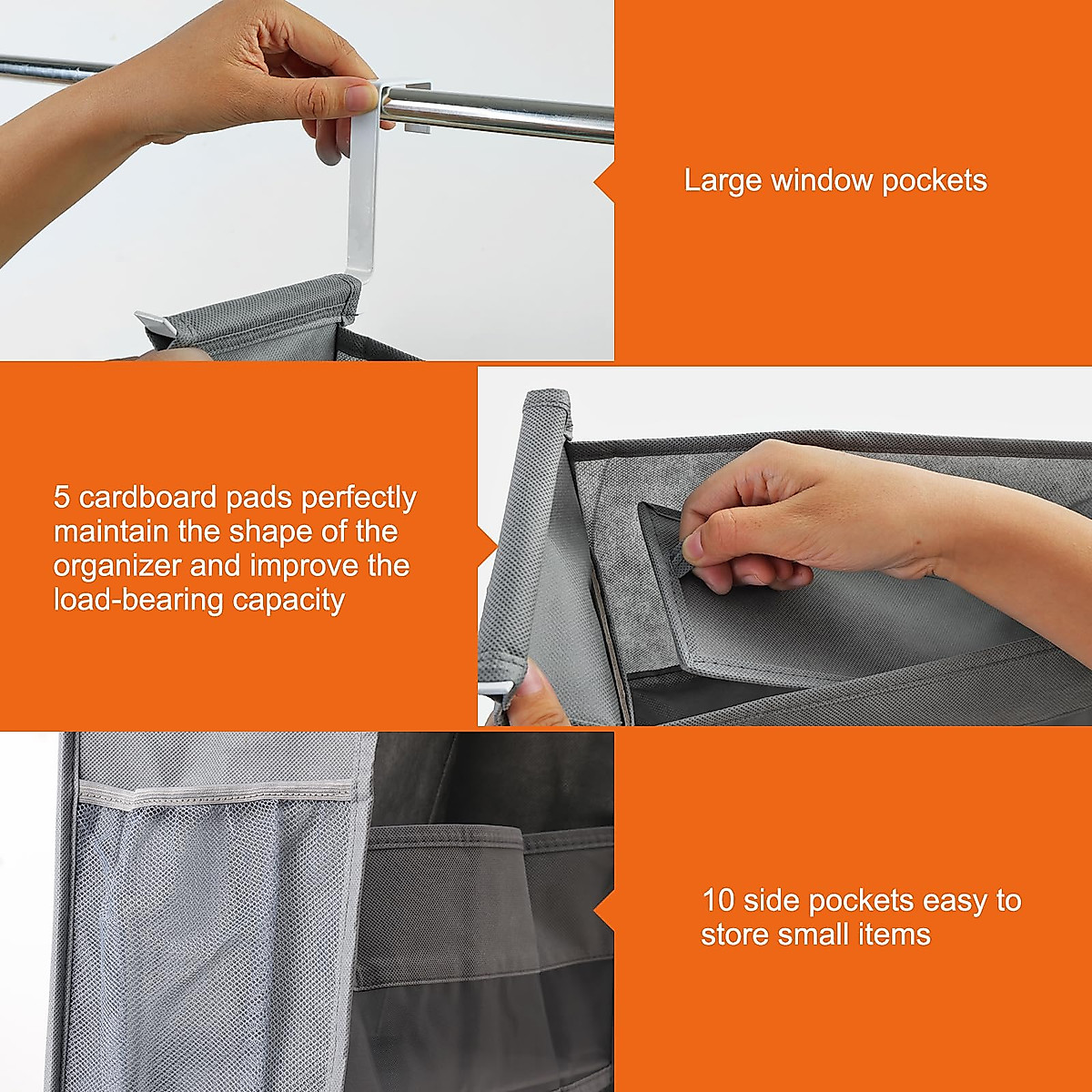 Large window pockets

5 cardboard pads perfectly maintain the shape of the organizer and improve the load-bearing capacity

10 side pockets easy to store small items