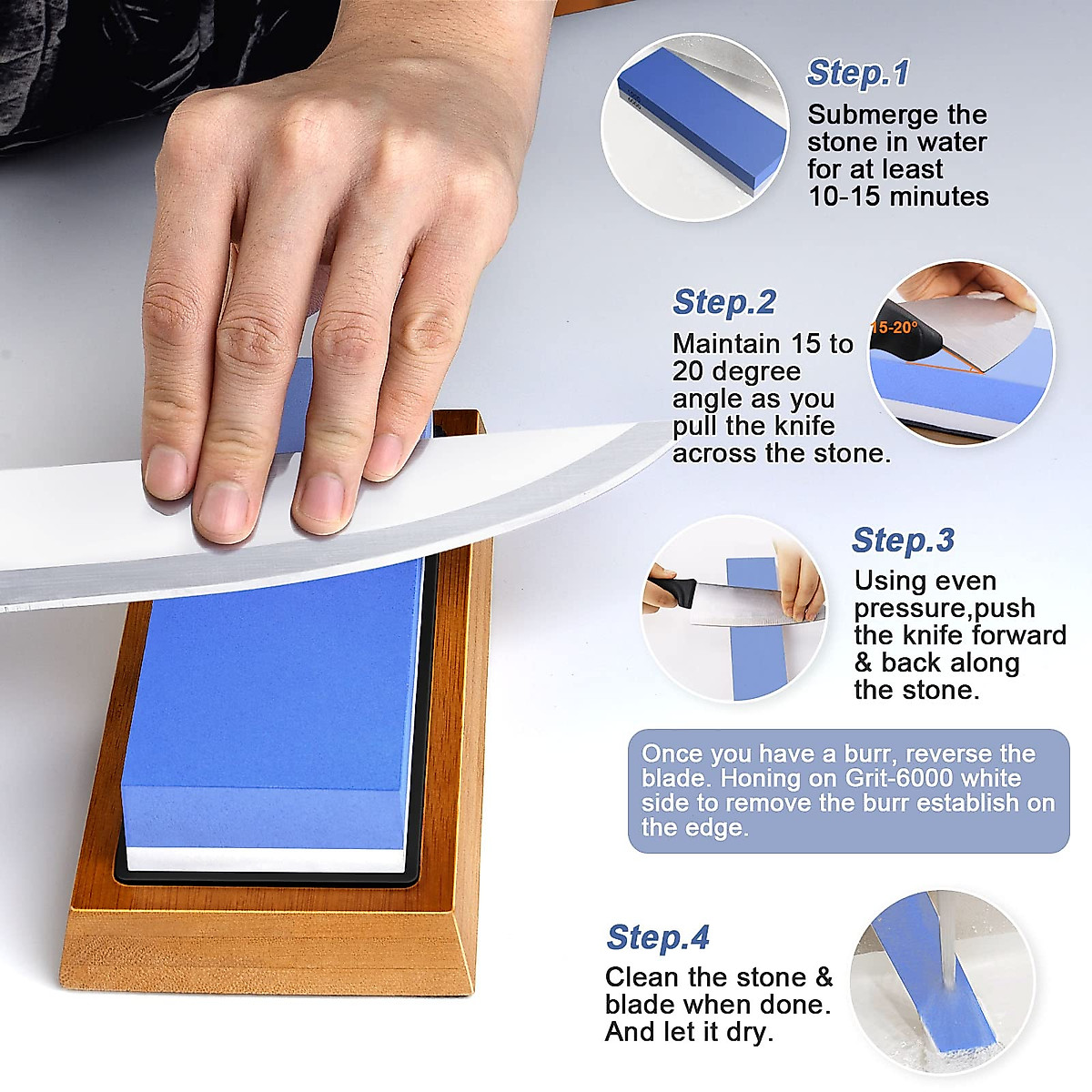 Step.1
Submerge the stone in water for at least 10-15 minutes

Step.2
Maintain 15 to 20 degree angle as you pull the knife across the stone.

15-20°

Step.3
Using even pressure,push the knife forward & back along the stone.

Once you have a burr, reverse the blade. Honing on Grit-6000 white side to remove the burr establish on the edge.

Step.4
Clean the stone & blade when done. And let it dry.