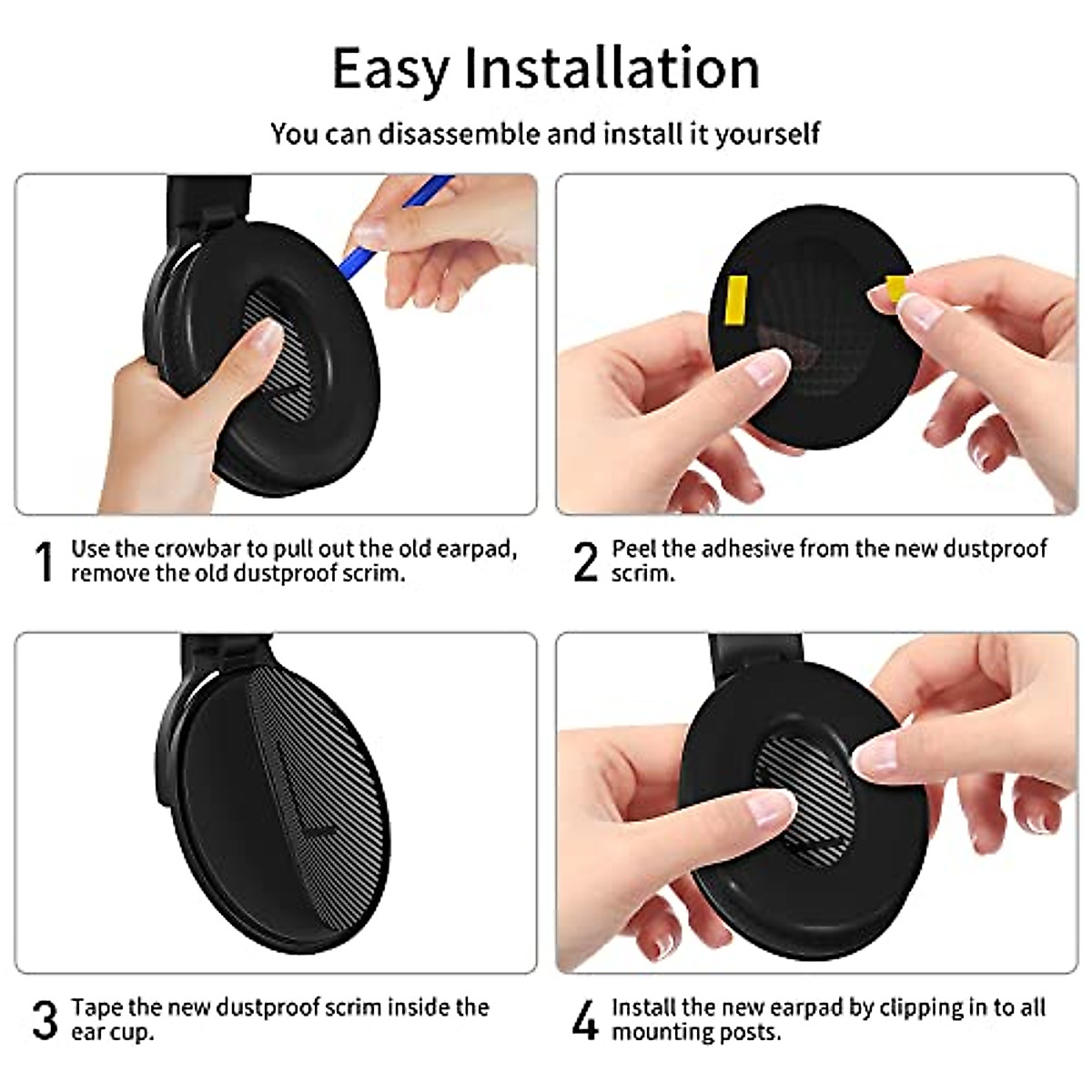 Easy Installation

You can disassemble and install it yourself

1 Use the crowbar to pull out the old earpad, remove the old dustproof scrim.

2 Peel the adhesive from the new dustproof scrim.

3 Tape the new dustproof scrim inside the ear cup.

4 Install the new earpad by clipping in to all mounting posts.