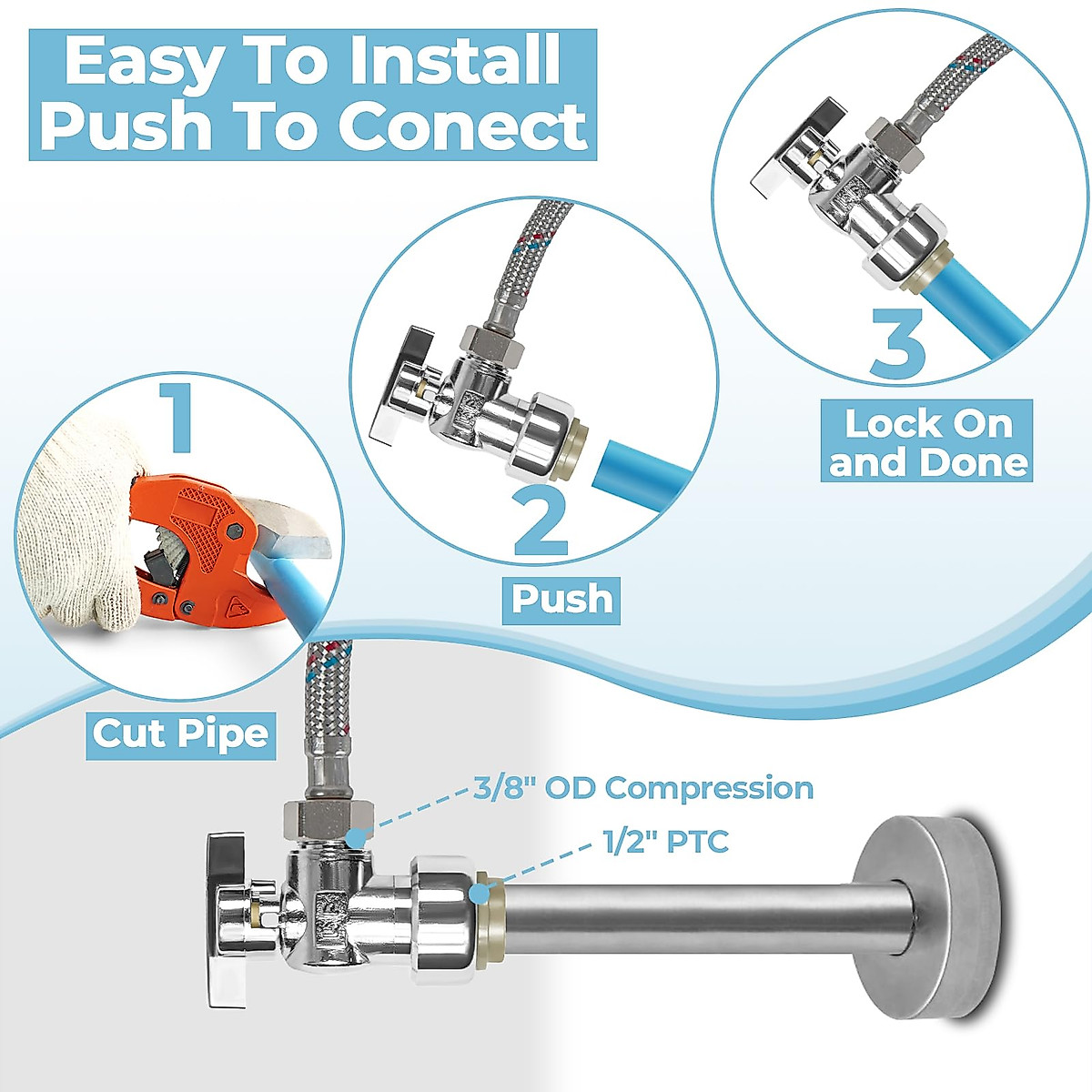 Easy To Install
Push To Conect

1
Cut Pipe

2
Push

3
Lock On and Done

3/8" OD Compression
1/2" PTC