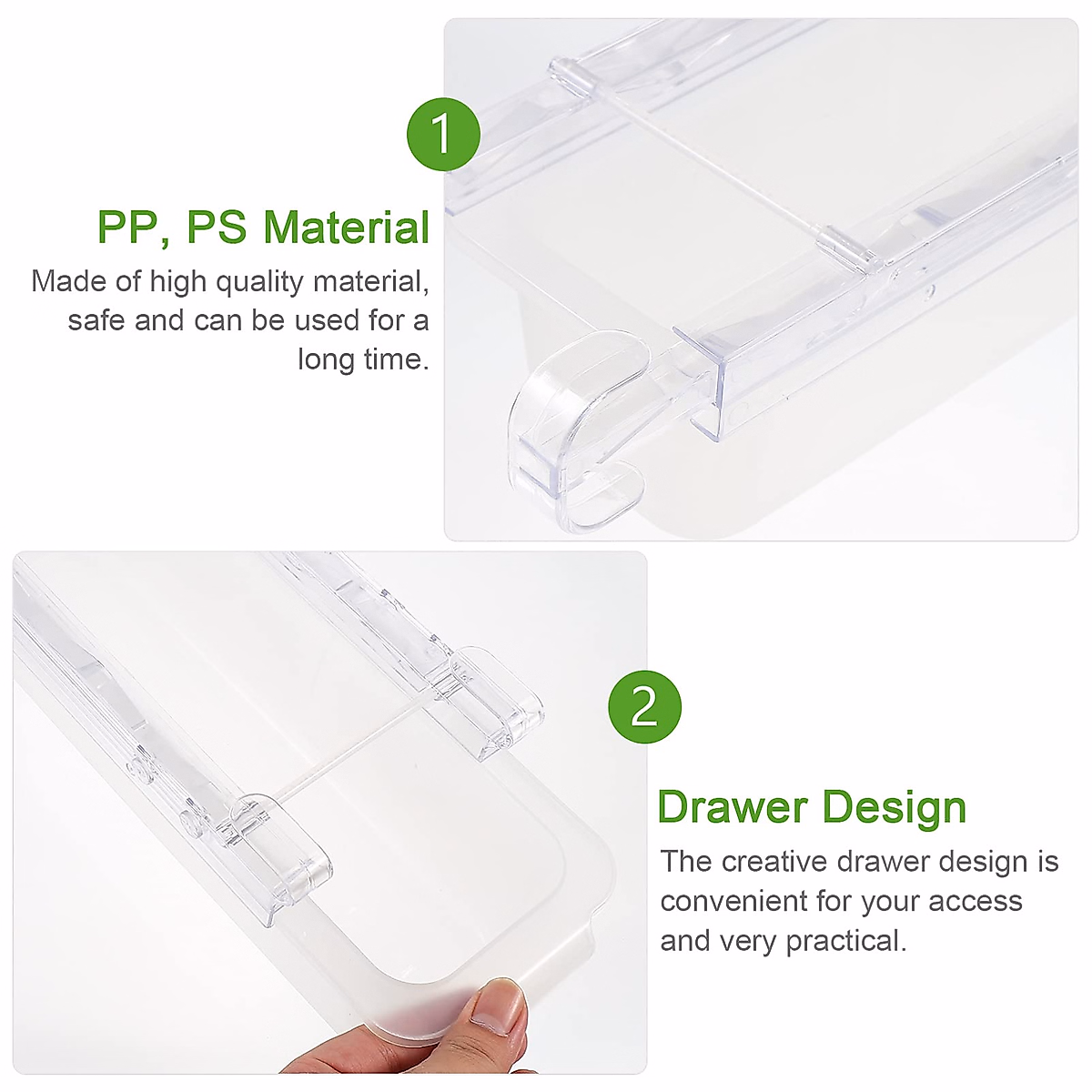 1

PP, PS Material

Made of high quality material, safe and can be used for a long time.

2

Drawer Design

The creative drawer design is convenient for your access and very practical.