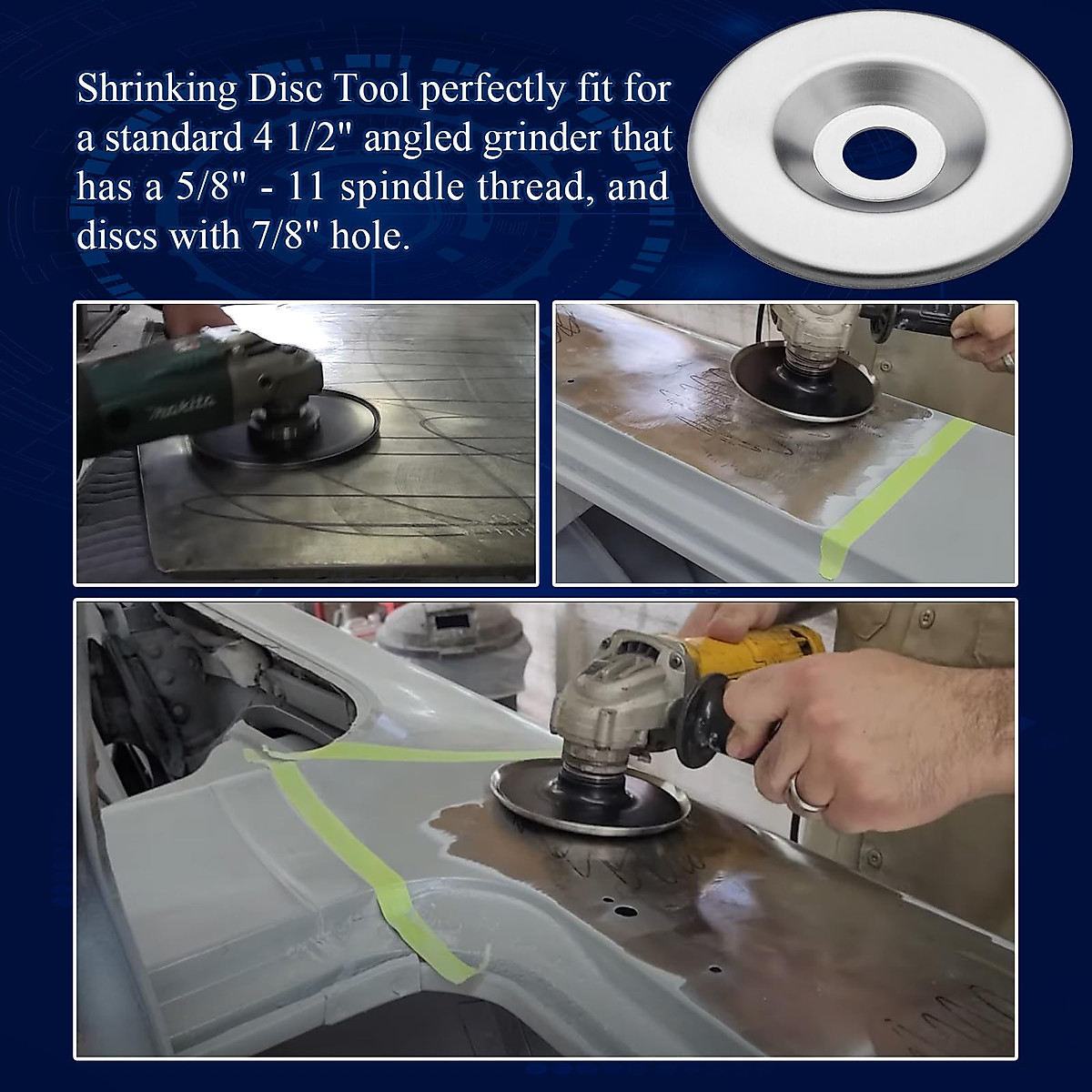 Shrinking Disc Tool perfectly fit for a standard 4 1/2" angled grinder that has a 5/8" - 11 spindle thread, and discs with 7/8" hole.

makita