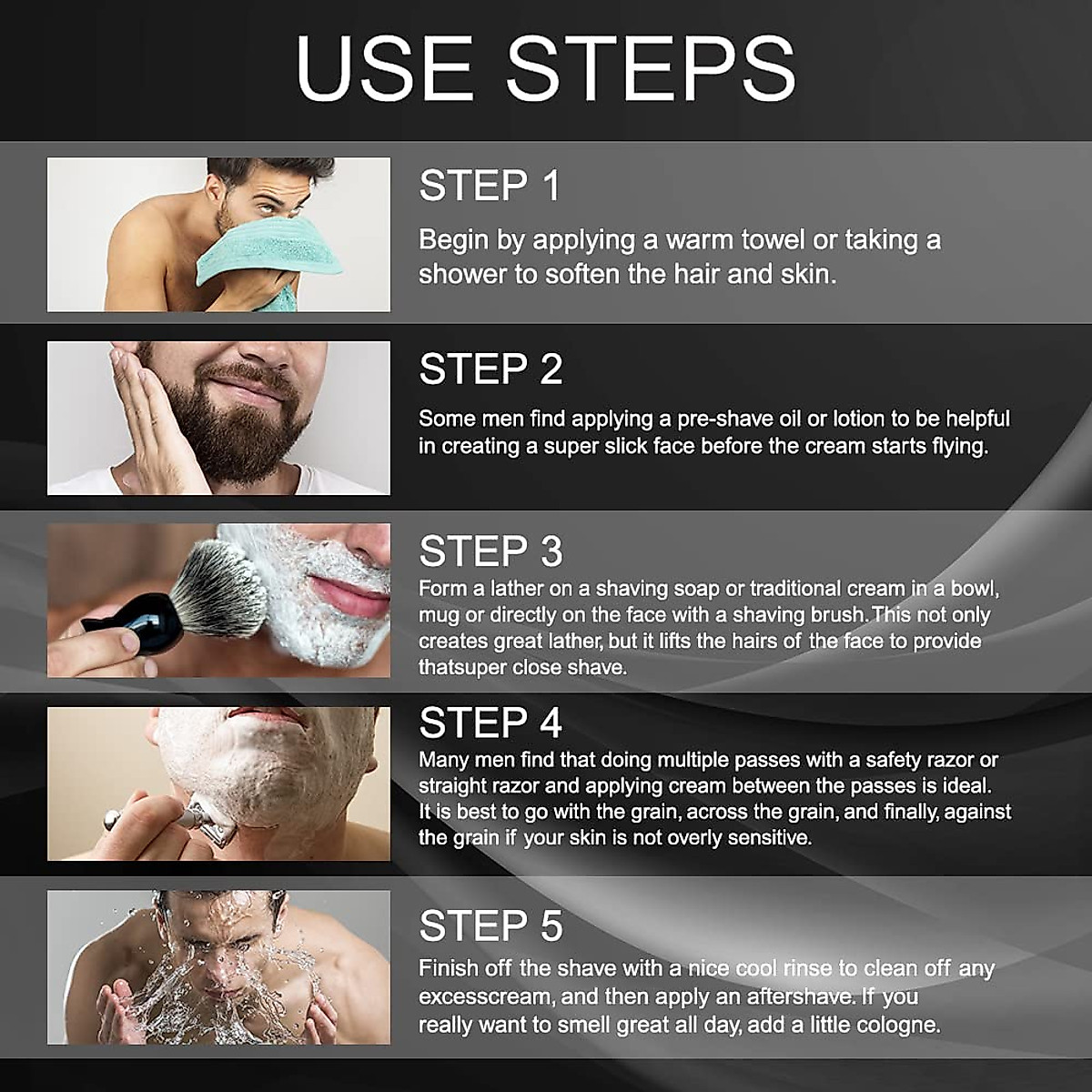 USE STEPS

STEP 1

Begin by applying a warm towel or taking a shower to soften the hair and skin.

STEP 2

Some men find applying a pre-shave oil or lotion to be helpful in creating a super slick face before the cream starts flying.

STEP 3

Form a lather on a shaving soap or traditional cream in a bowl, mug or directly on the face with a shaving brush. This not only creates great lather, but it lifts the hairs of the face to provide thatsuper close shave.

STEP 4

Many men find that doing multiple passes with a safety razor or straight razor and applying cream between the passes is ideal. It is best to go with the grain, across the grain, and finally, against the grain if your skin is not overly sensitive.

STEP 5

Finish off the shave with a nice cool rinse to clean off any excesscream, and then apply an aftershave. If you really want to smell great all day, add a little cologne.