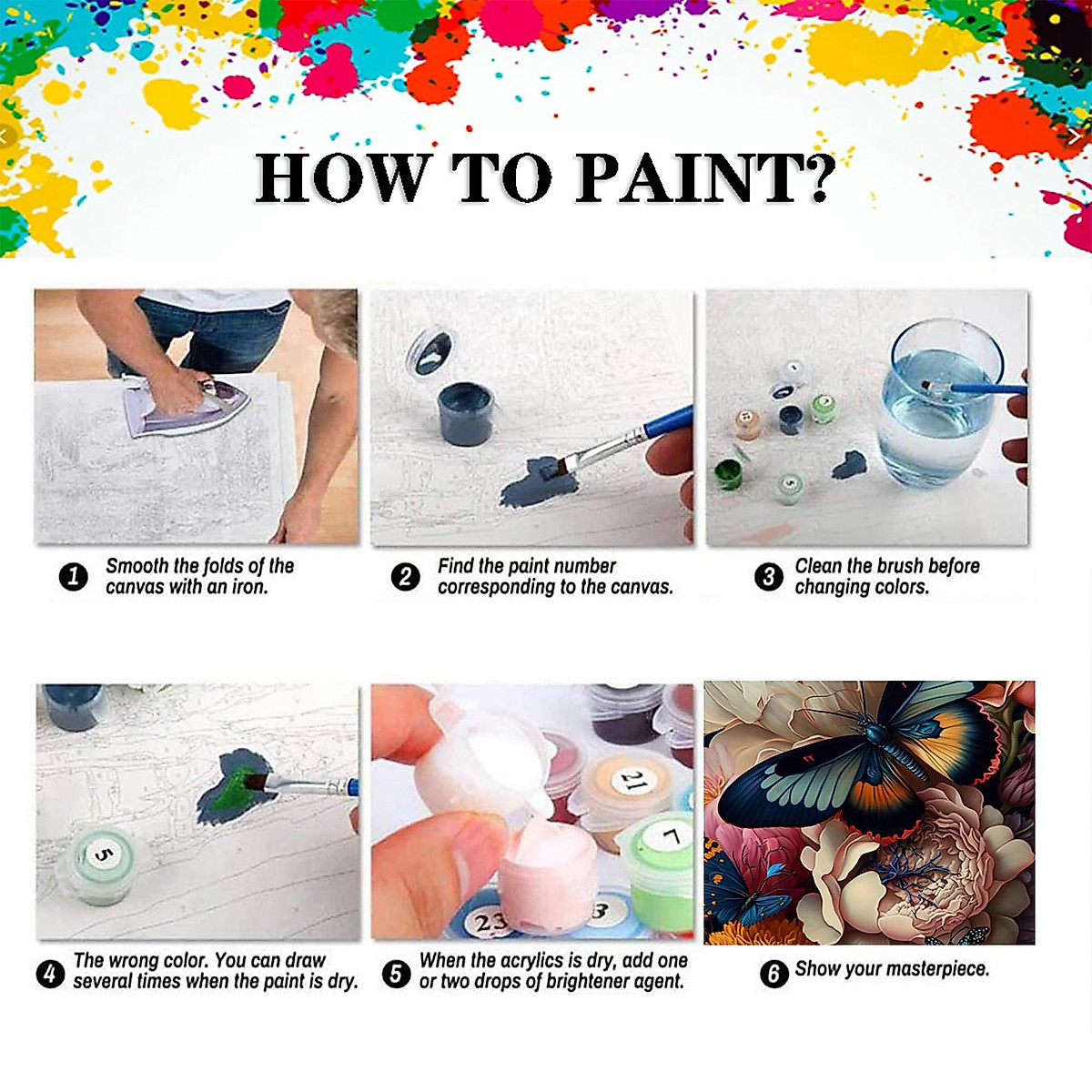 HOW TO PAINT?

1 Smooth the folds of the canvas with an iron.

2 Find the paint number corresponding to the canvas.

3 Clean the brush before changing colors.

5

21

7

23

3

4 The wrong color. You can draw several times when the paint is dry.

5 When the acrylics is dry, add one or two drops of brightener agent.

6 Show your masterpiece.