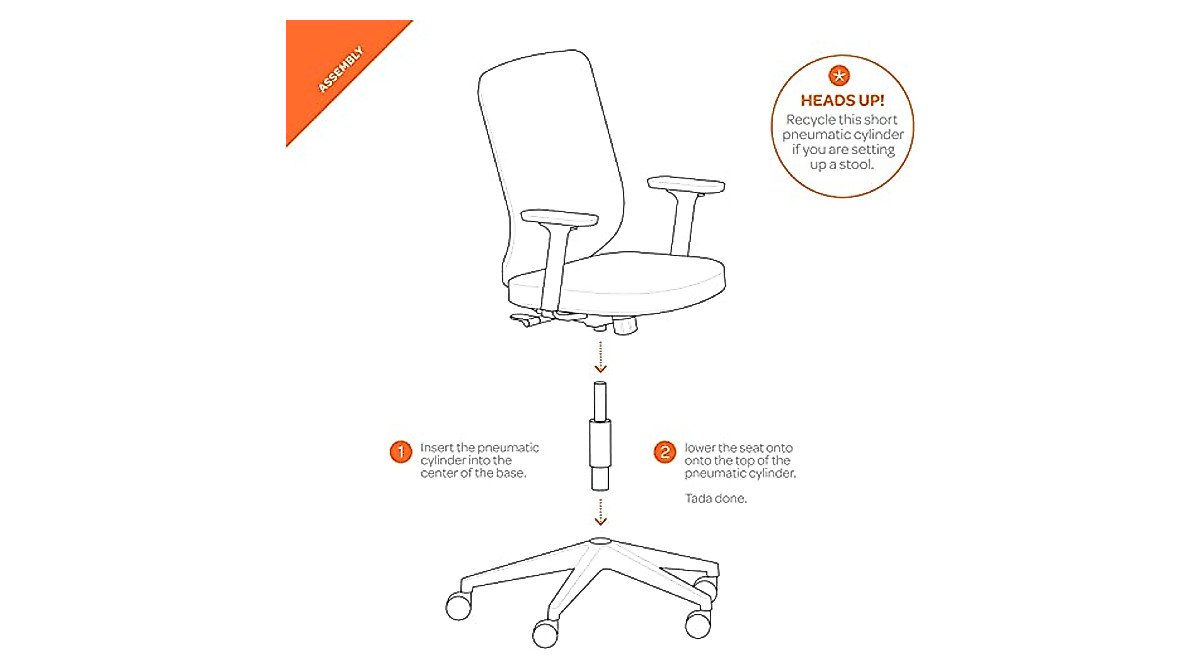 ASSEMBLY

HEADS UP!
Recycle this short pneumatic cylinder if you are setting up a stool.

1 Insert the pneumatic cylinder into the center of the base.

2 lower the seat onto onto the top of the pneumatic cylinder.

Tada done.