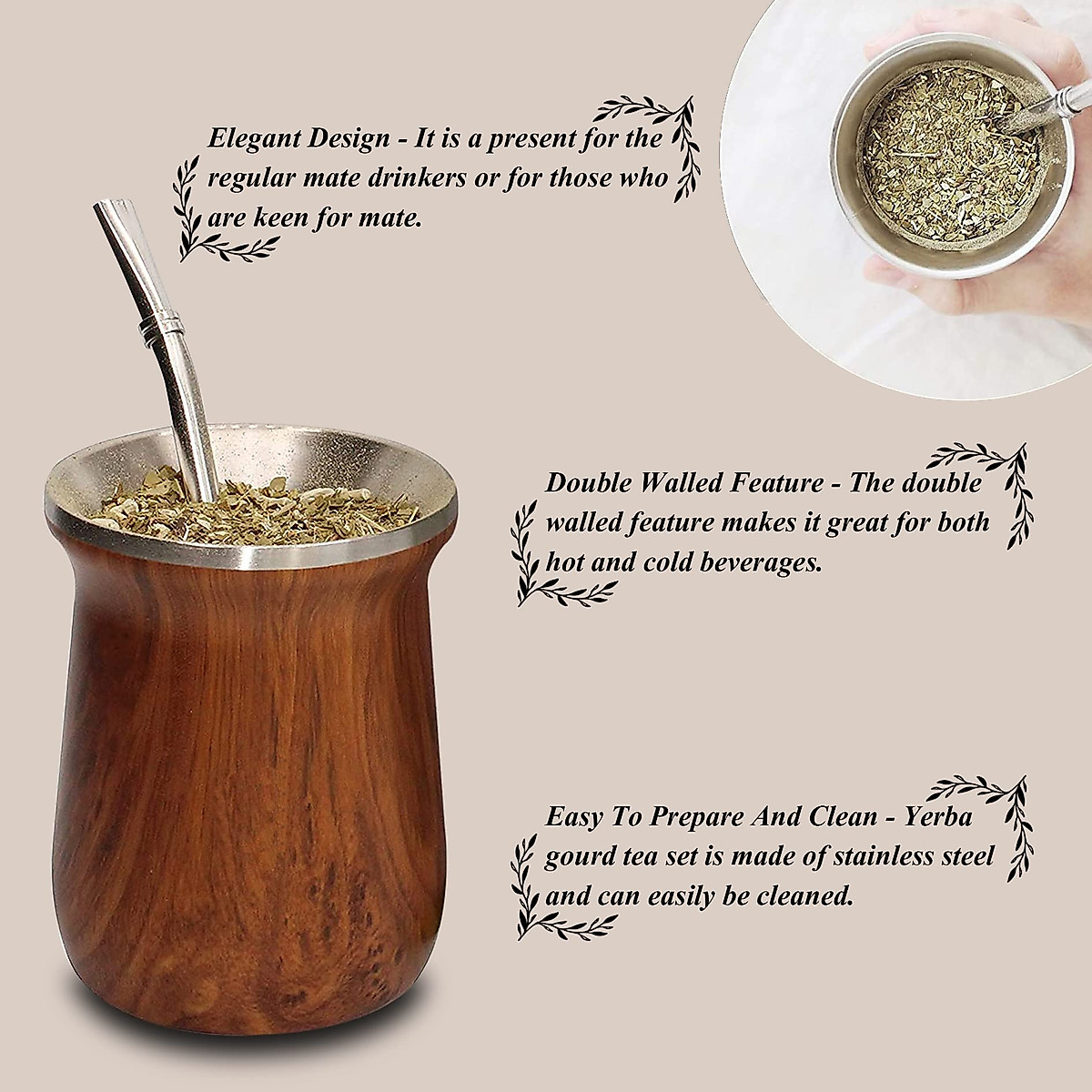 Elegant Design - It is a present for the regular mate drinkers or for those who are keen for mate.

Double Walled Feature - The double walled feature makes it great for both hot and cold beverages.

Easy To Prepare And Clean - Yerba gourd tea set is made of stainless steel and can easily be cleaned.