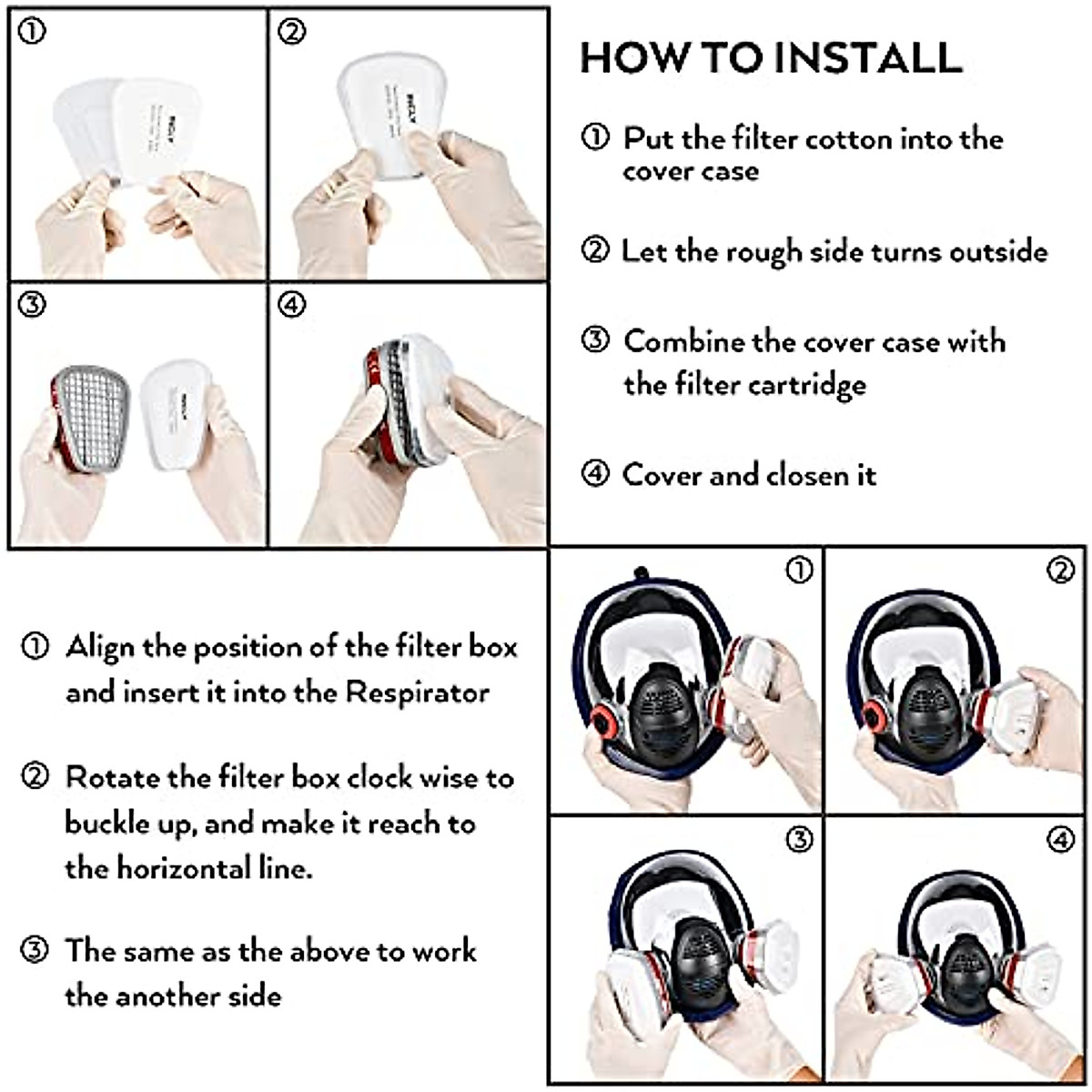 ①

②

③

④

HOW TO INSTALL

① Put the filter cotton into the cover case

② Let the rough side turns outside

③ Combine the cover case with the filter cartridge

④ Cover and closen it

① Align the position of the filter box and insert it into the Respirator

② Rotate the filter box clock wise to buckle up, and make it reach to the horizontal line.

③ The same as the above to work the another side

①

②

③

④