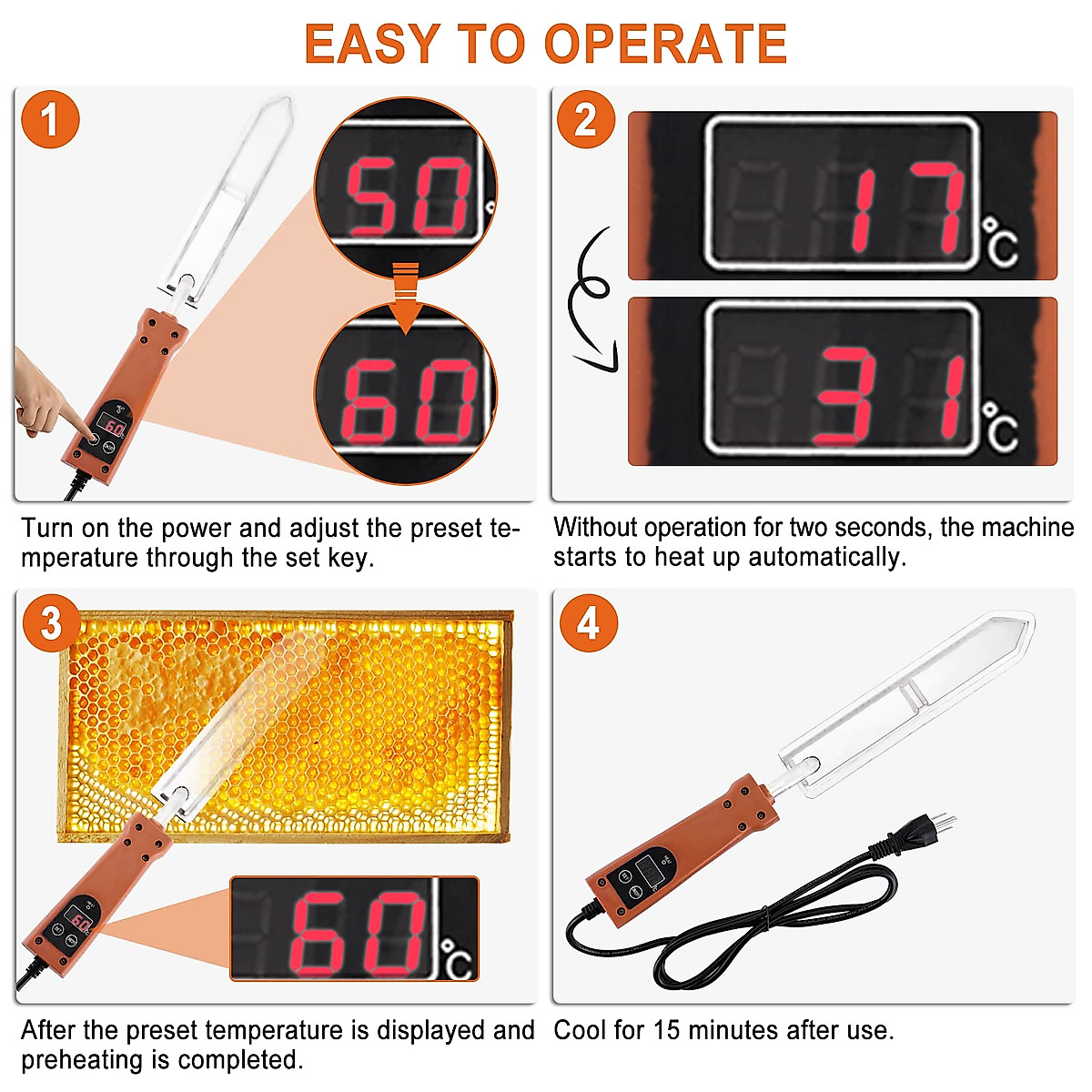 EASY TO OPERATE

1

50 °C

60

Turn on the power and adjust the preset temperature through the set key.

2

17 °C

31 °C

Without operation for two seconds, the machine starts to heat up automatically.

3

60 °C

After the preset temperature is displayed and preheating is completed.

4

Cool for 15 minutes after use.