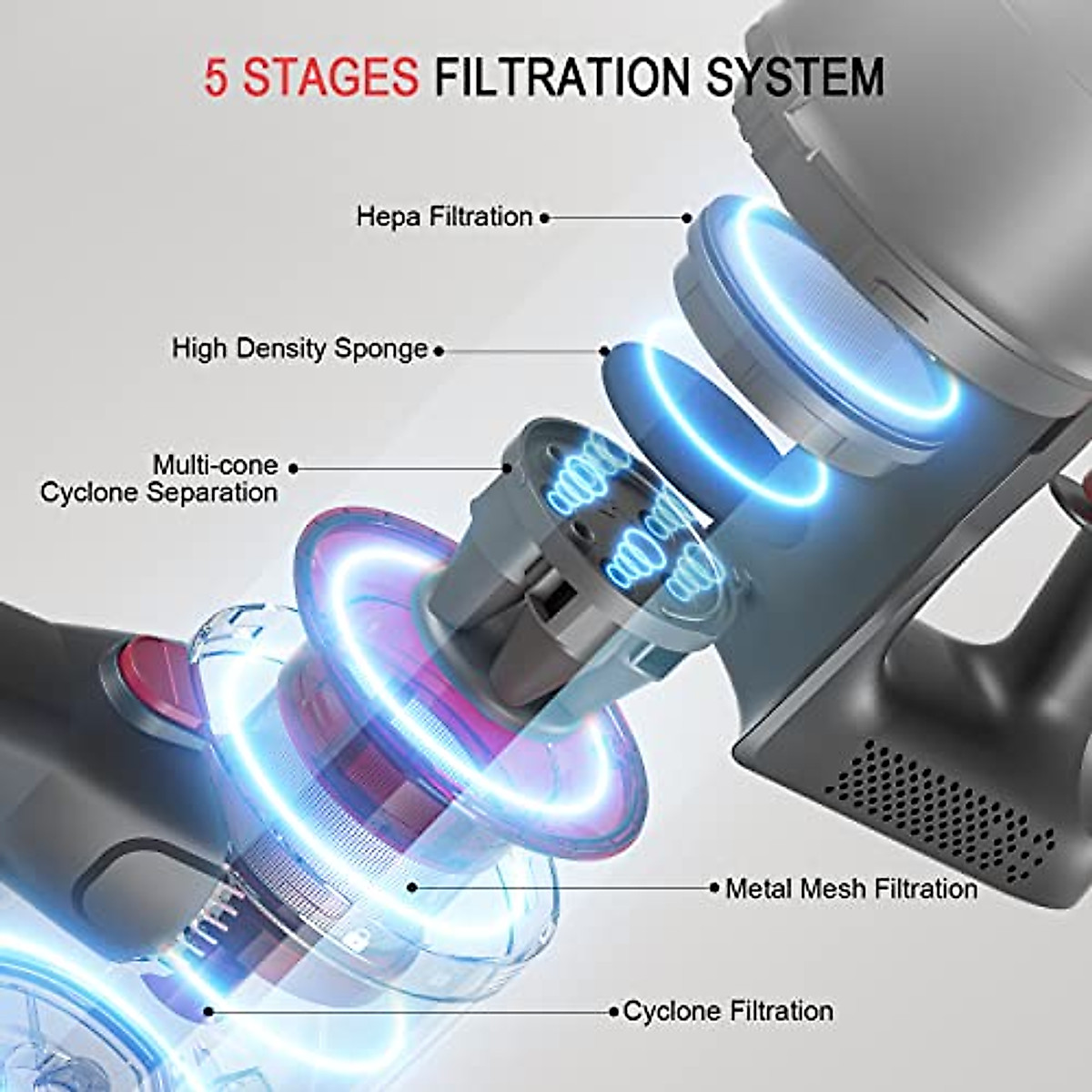 5 STAGES FILTRATION SYSTEM

Hepa Filtration

High Density Sponge

Multi-cone Cyclone Separation

Metal Mesh Filtration

Cyclone Filtration