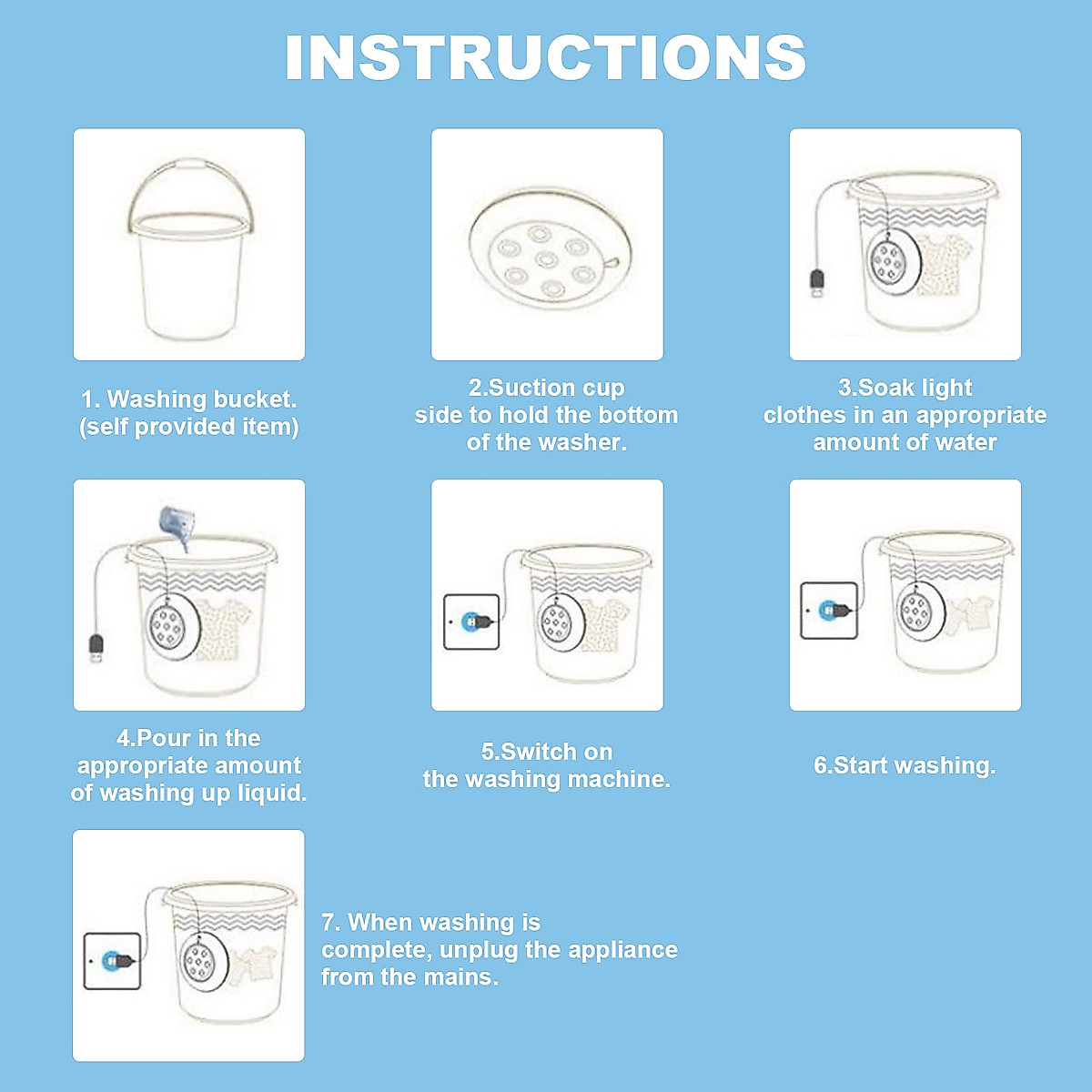 INSTRUCTIONS

1. Washing bucket. (self provided item)

2.Suction cup side to hold the bottom of the washer.

3.Soak light clothes in an appropriate amount of water

4.Pour in the appropriate amount of washing up liquid.

5.Switch on the washing machine.

6.Start washing.

7. When washing is complete, unplug the appliance from the mains.