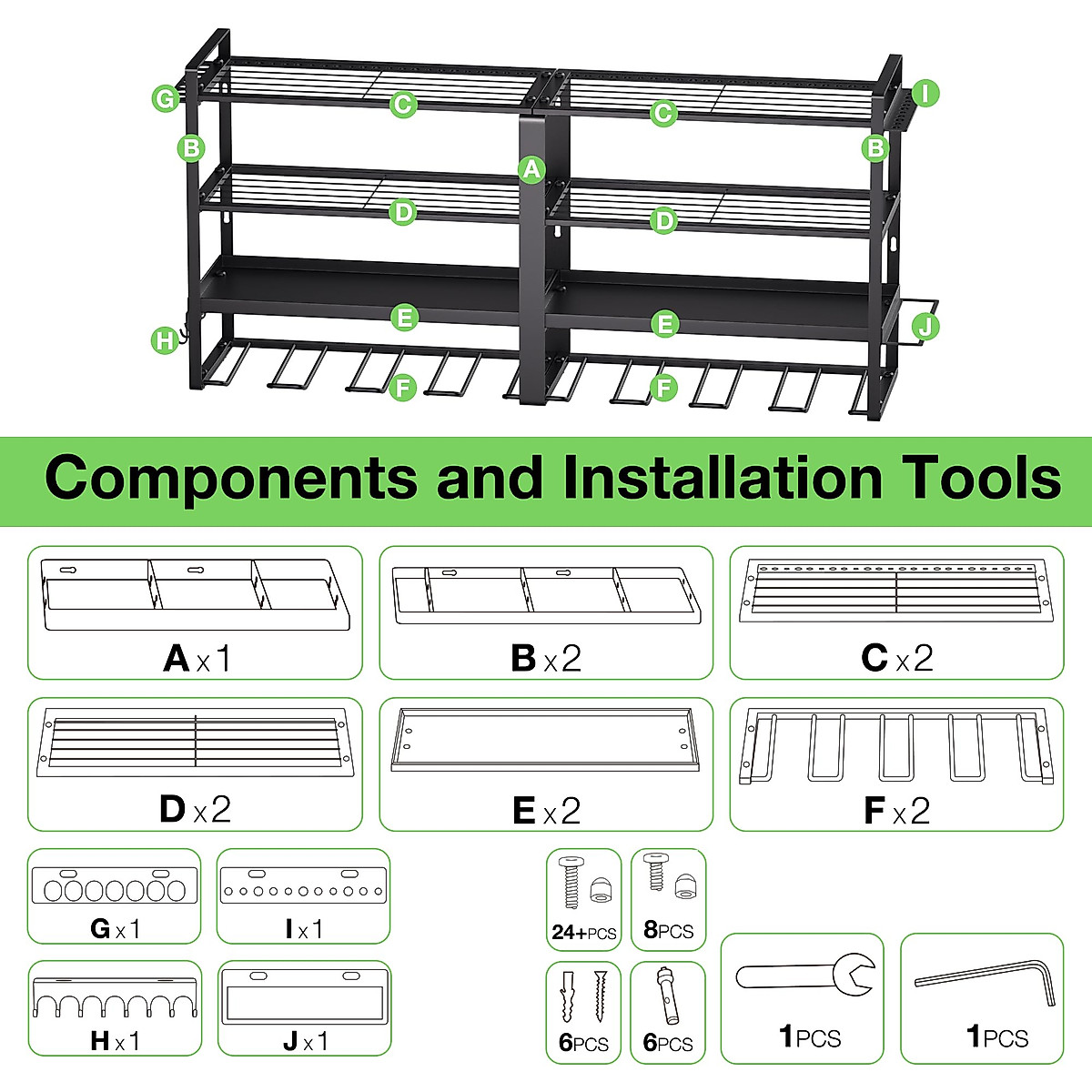 G
C
C
I
B
A
B
D
D
E
E
H
J
F
F

Components and Installation Tools

A x1

B x2

C x2

D x2

E x2

F x2

G x1

I x1

H x1

J x1

24+PCS

8PCS

6PCS

6PCS

1PCS

1PCS