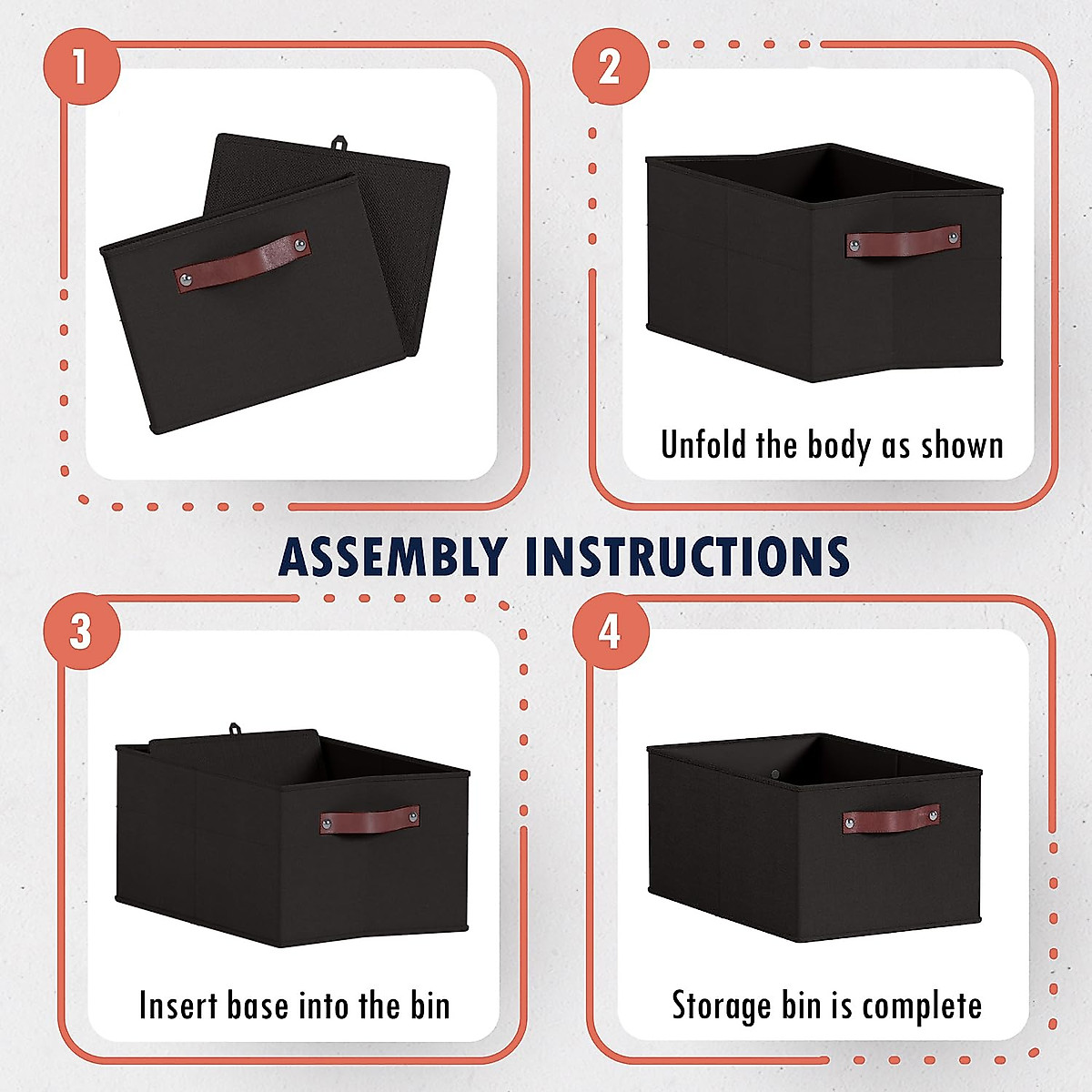 1

2

Unfold the body as shown

ASSEMBLY INSTRUCTIONS

3

Insert base into the bin

4

Storage bin is complete