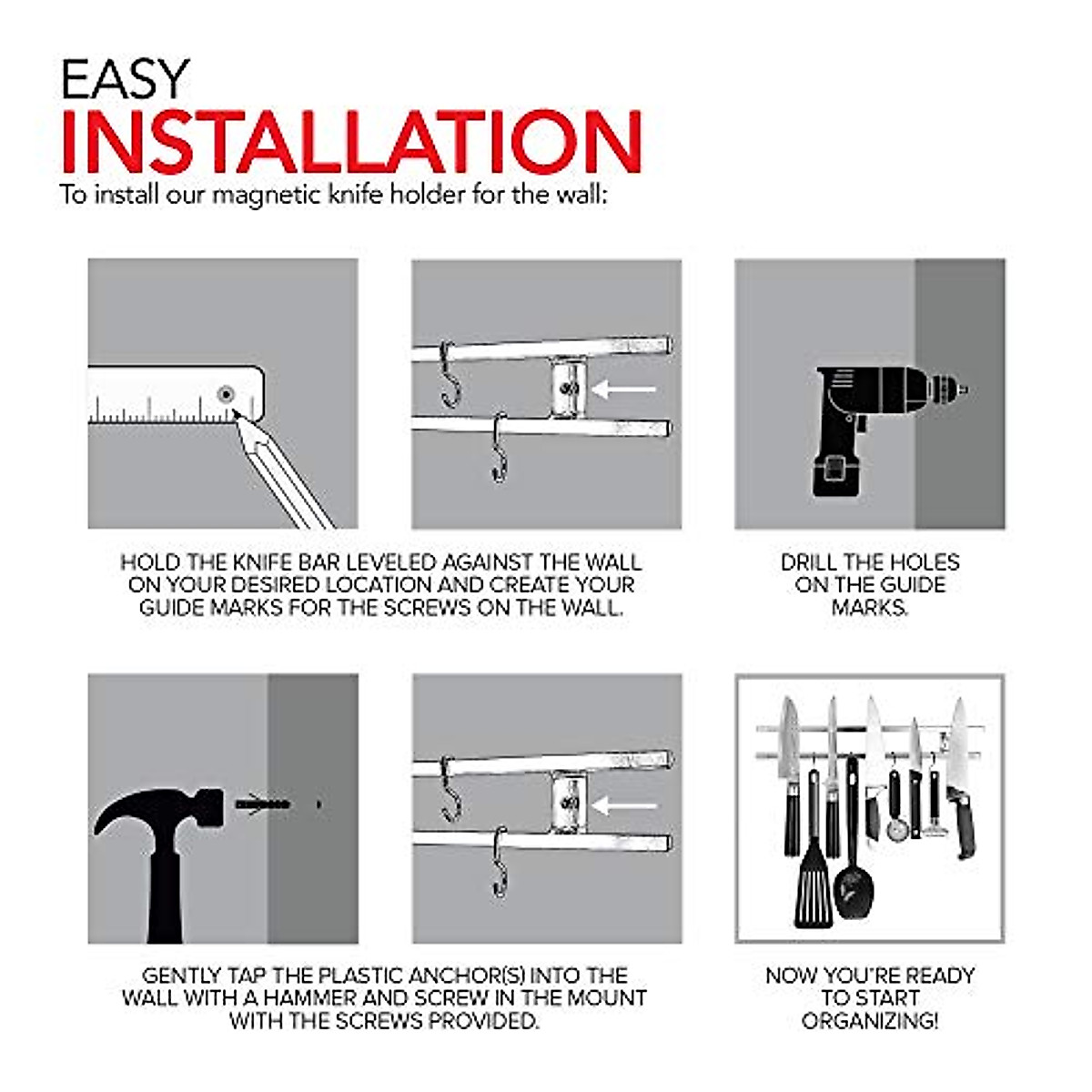 EASY
INSTALLATION
To install our magnetic knife holder for the wall:

HOLD THE KNIFE BAR LEVELED AGAINST THE WALL ON YOUR DESIRED LOCATION AND CREATE YOUR GUIDE MARKS FOR THE SCREWS ON THE WALL.

DRILL THE HOLES ON THE GUIDE MARKS.

GENTLY TAP THE PLASTIC ANCHOR(S) INTO THE WALL WITH A HAMMER AND SCREW IN THE MOUNT WITH THE SCREWS PROVIDED.

NOW YOU'RE READY TO START ORGANIZING!