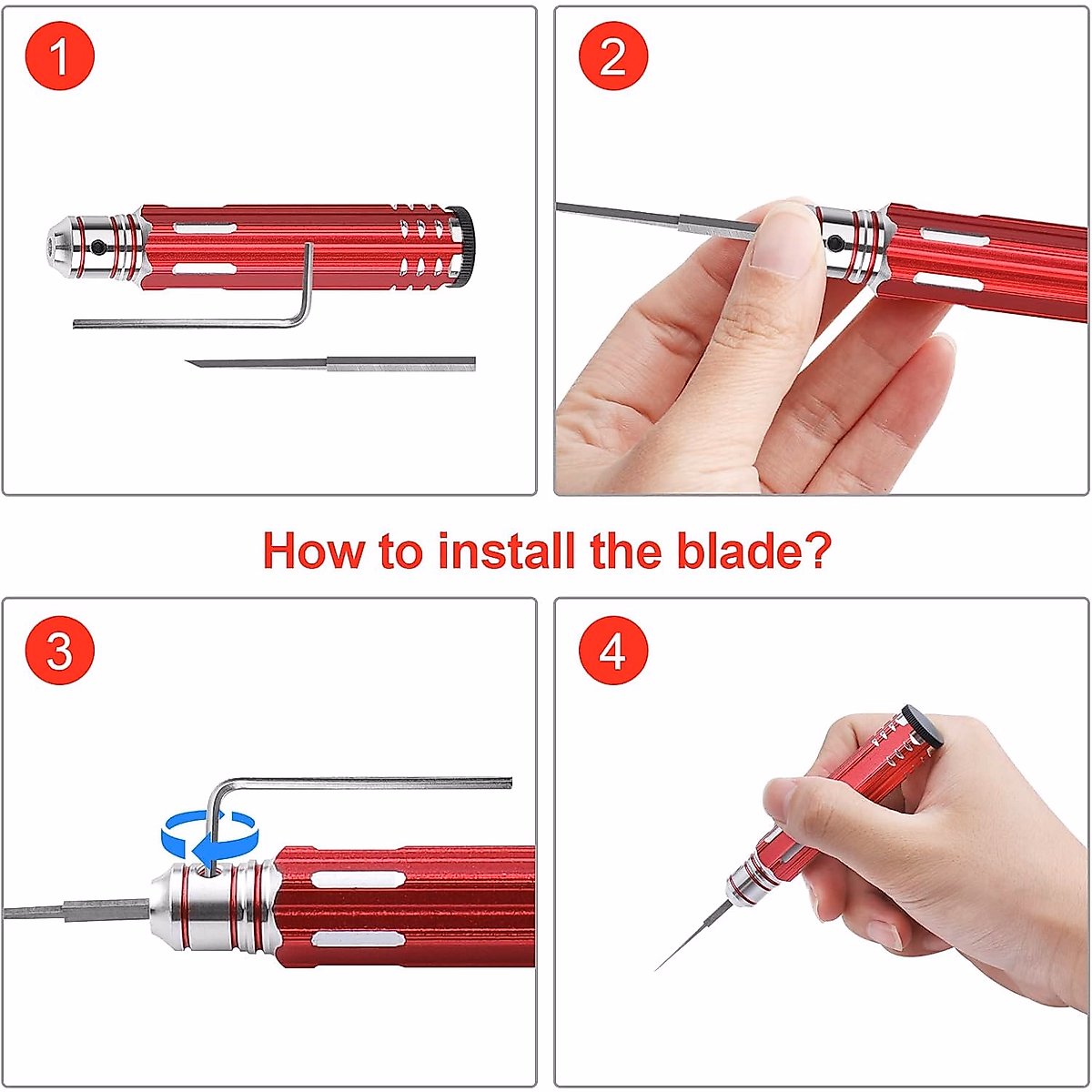 1

2

How to install the blade?

3

4