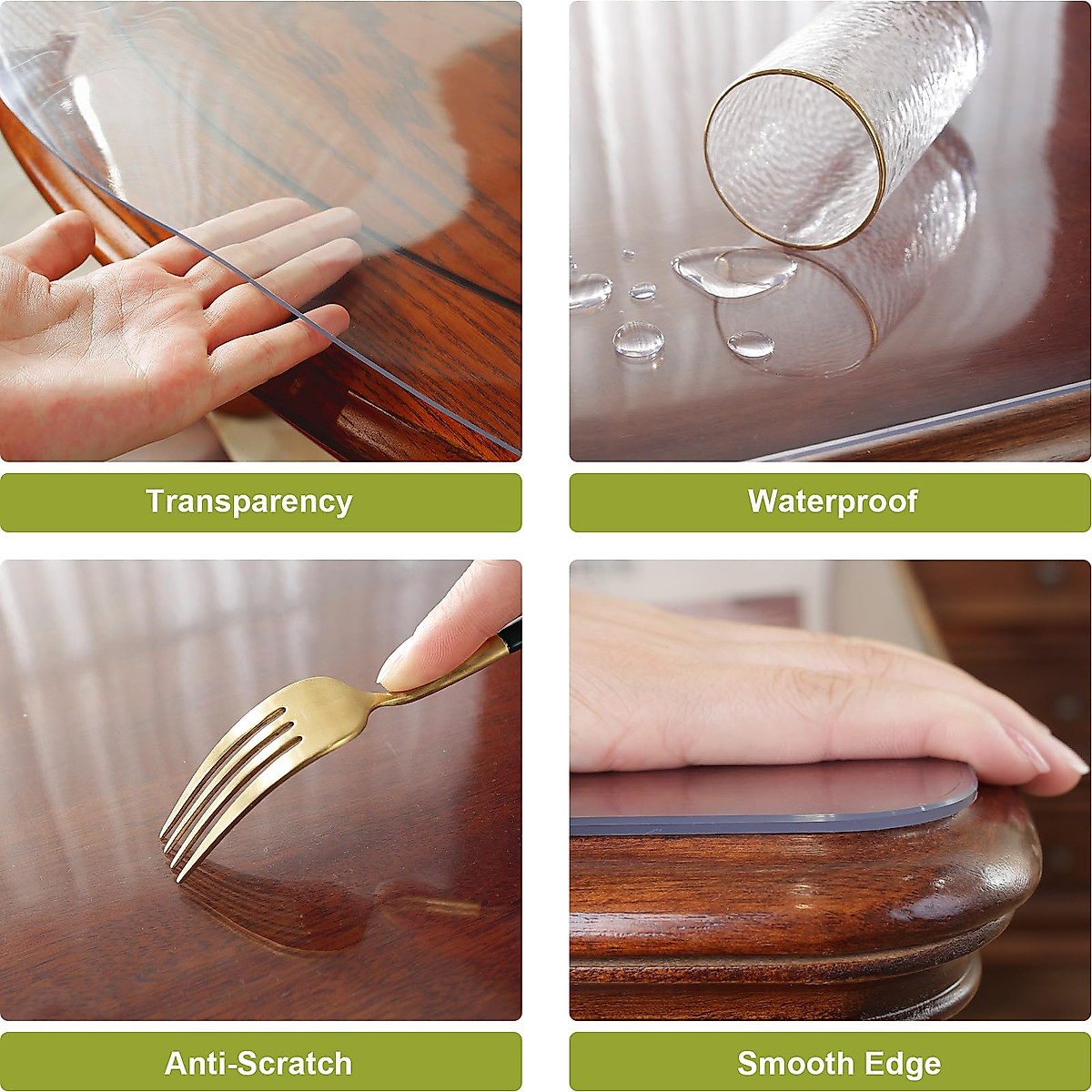 Transparency

Waterproof

Anti-Scratch

Smooth Edge