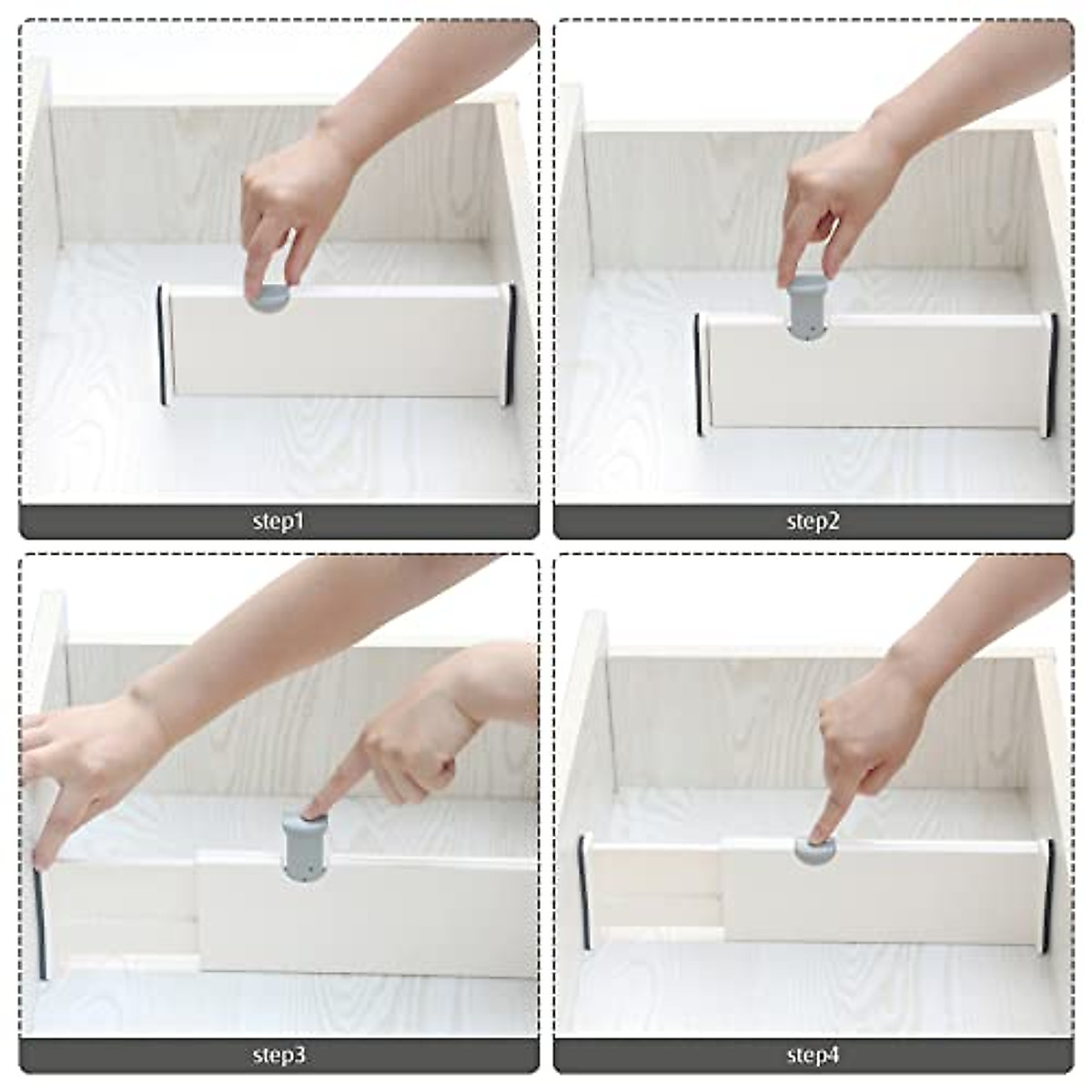 step1

step2

step3

step4