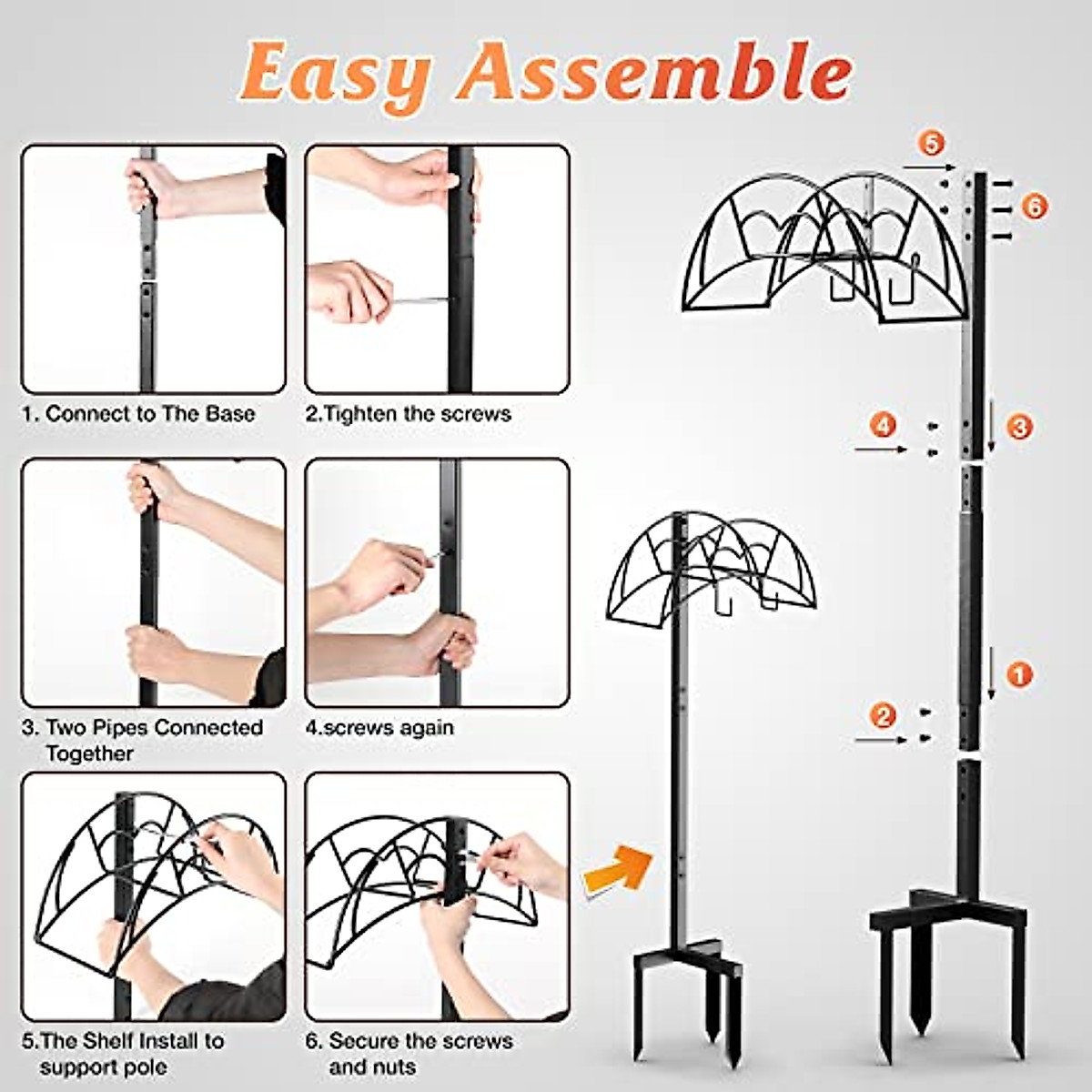 Easy Assemble

1. Connect to The Base

2.Tighten the screws

3. Two Pipes Connected Together

4.screws again

5.The Shelf Install to support pole

6. Secure the screws and nuts

5

6

4

3

1

2