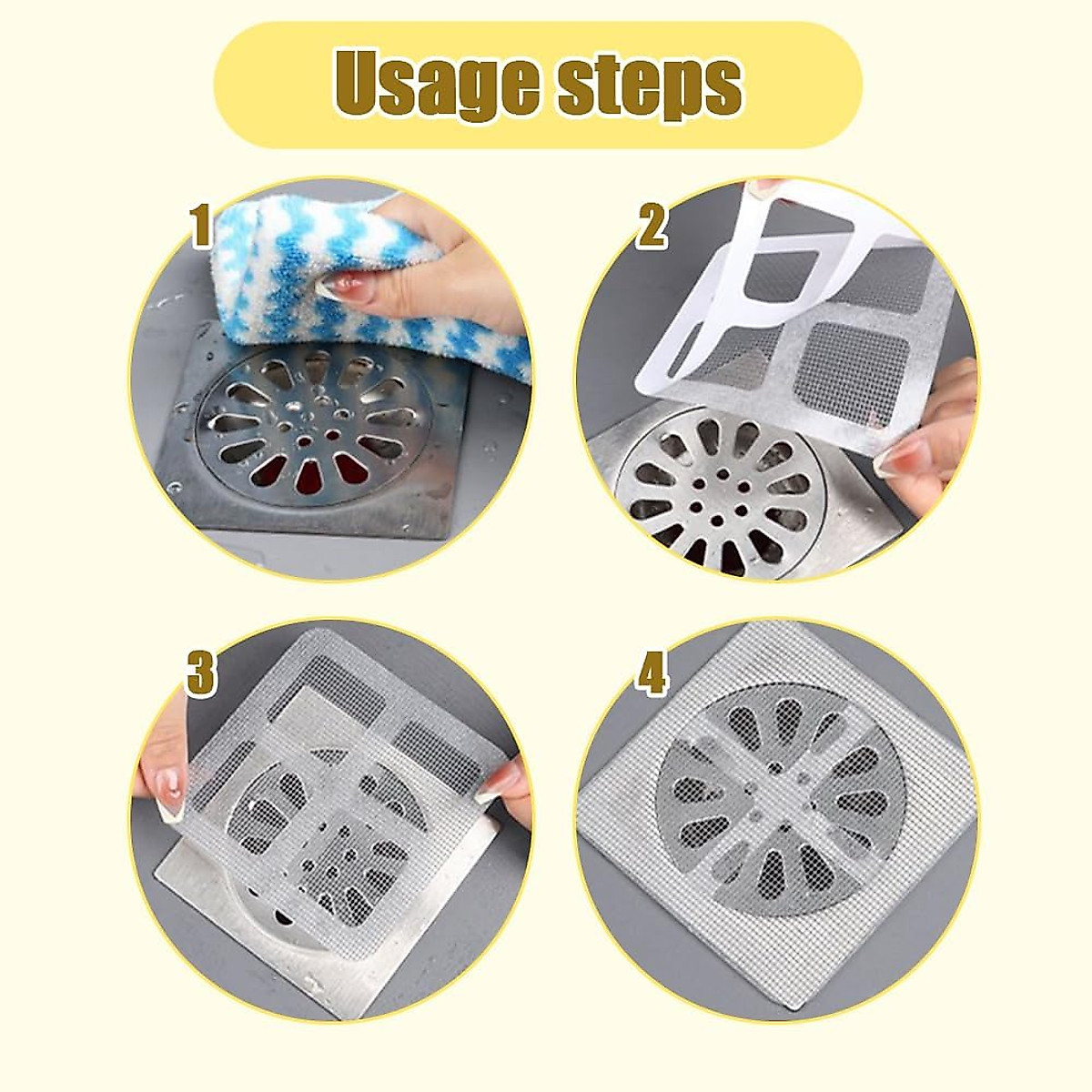 Usage steps

1

2

3

4