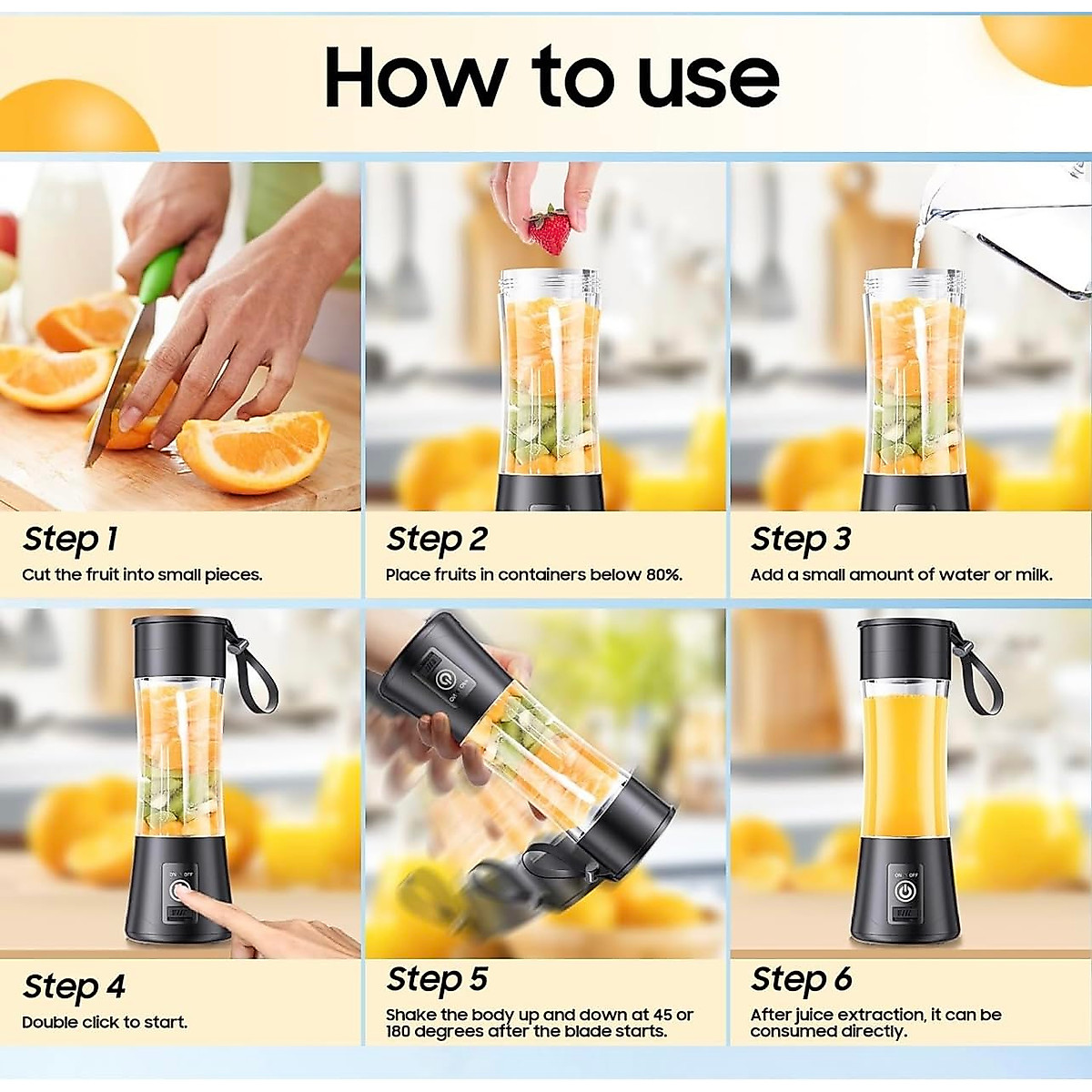 How to use

Step 1
Cut the fruit into small pieces.

Step 2
Place fruits in containers below 80%.

Step 3
Add a small amount of water or milk.

ON OFF

Step 4
Double click to start.

ON OFF

Step 5
Shake the body up and down at 45 or 180 degrees after the blade starts.

ON OFF

Step 6
After juice extraction, it can be consumed directly.