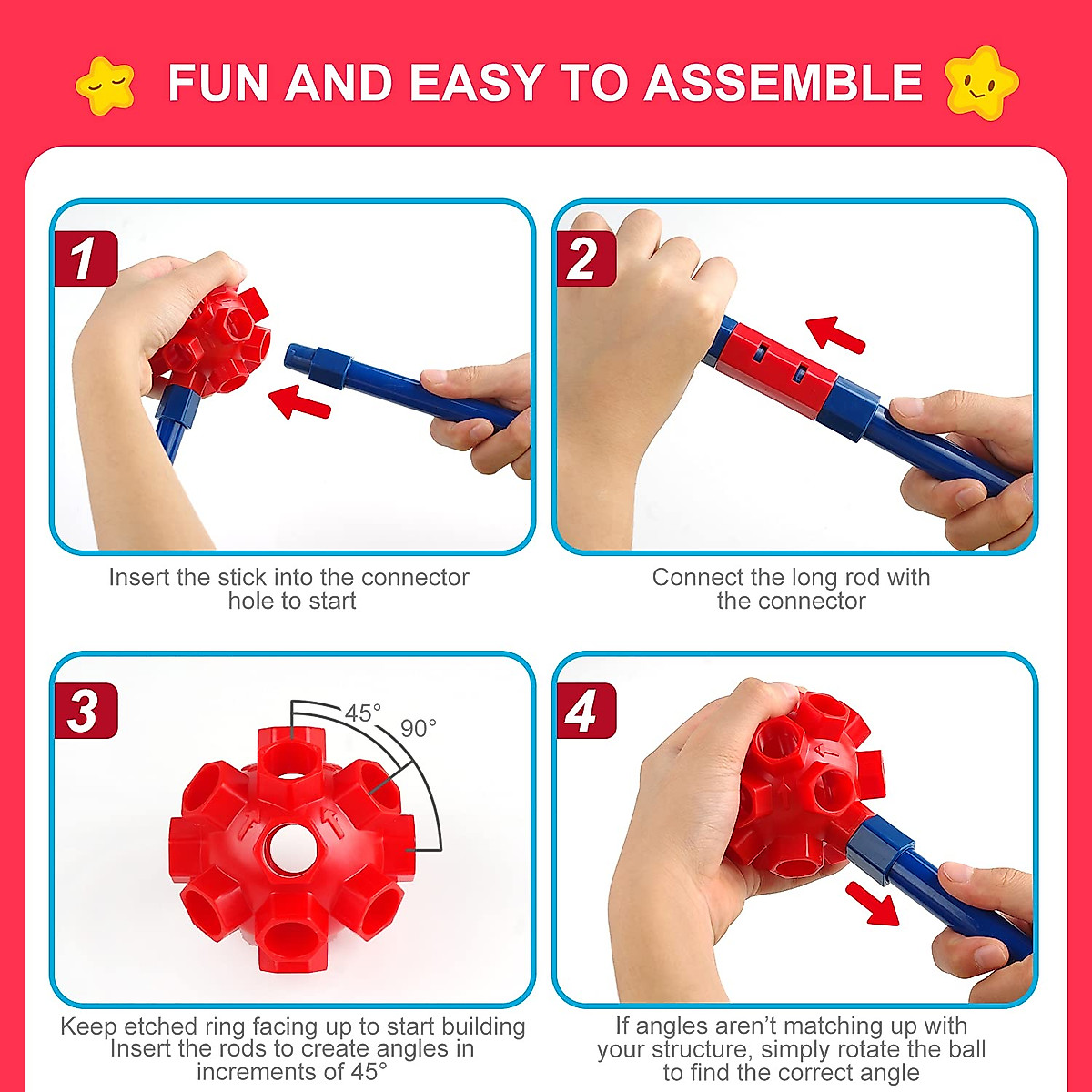 FUN AND EASY TO ASSEMBLE

1

Insert the stick into the connector hole to start

2

Connect the long rod with the connector

3

45°

90°

Keep etched ring facing up to start building
Insert the rods to create angles in increments of 45°

4

If angles aren't matching up with your structure, simply rotate the ball to find the correct angle