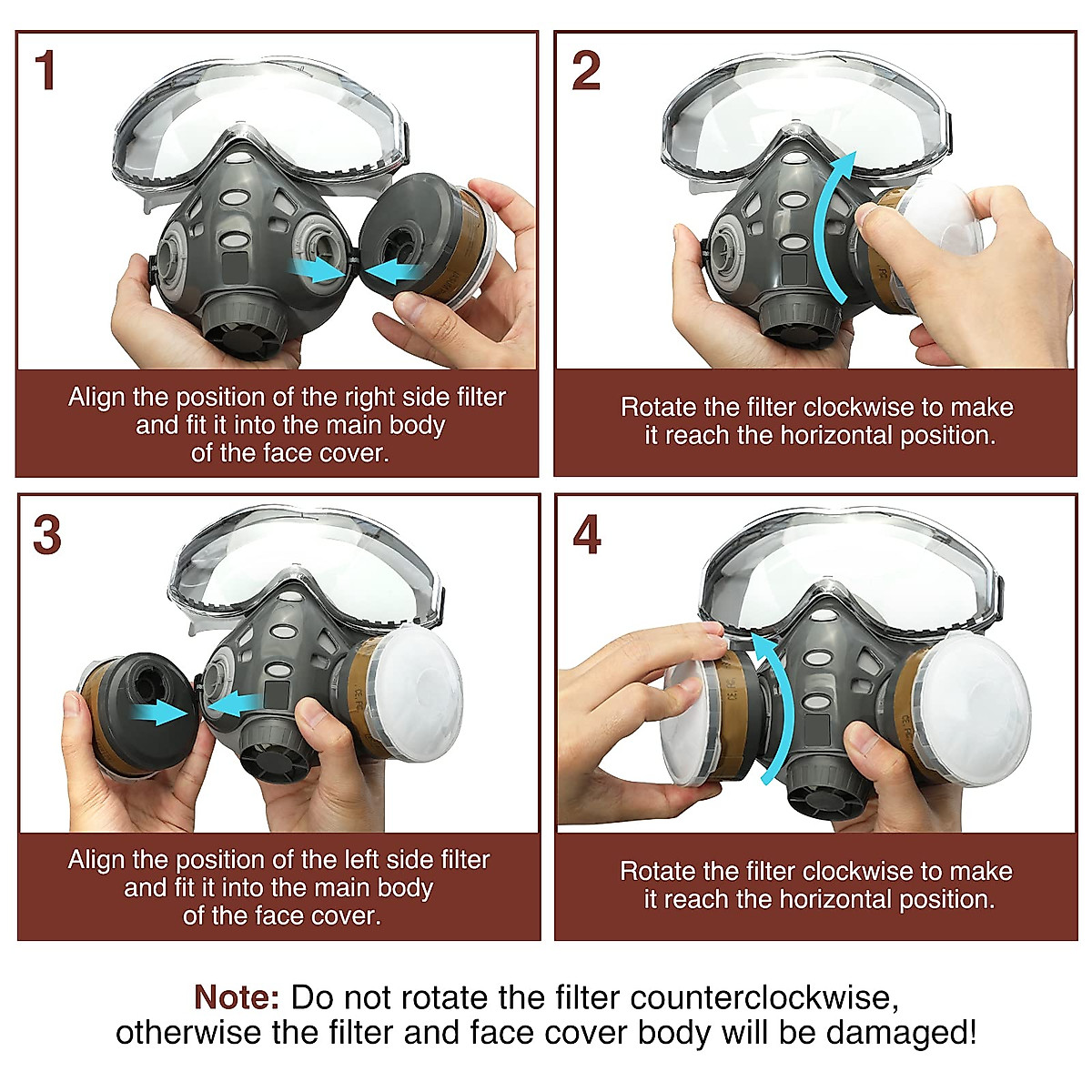 1

Align the position of the right side filter and fit it into the main body of the face cover.

2

Rotate the filter clockwise to make it reach the horizontal position.

3

Align the position of the left side filter and fit it into the main body of the face cover.

4

Rotate the filter clockwise to make it reach the horizontal position.

Note: Do not rotate the filter counterclockwise, otherwise the filter and face cover body will be damaged!