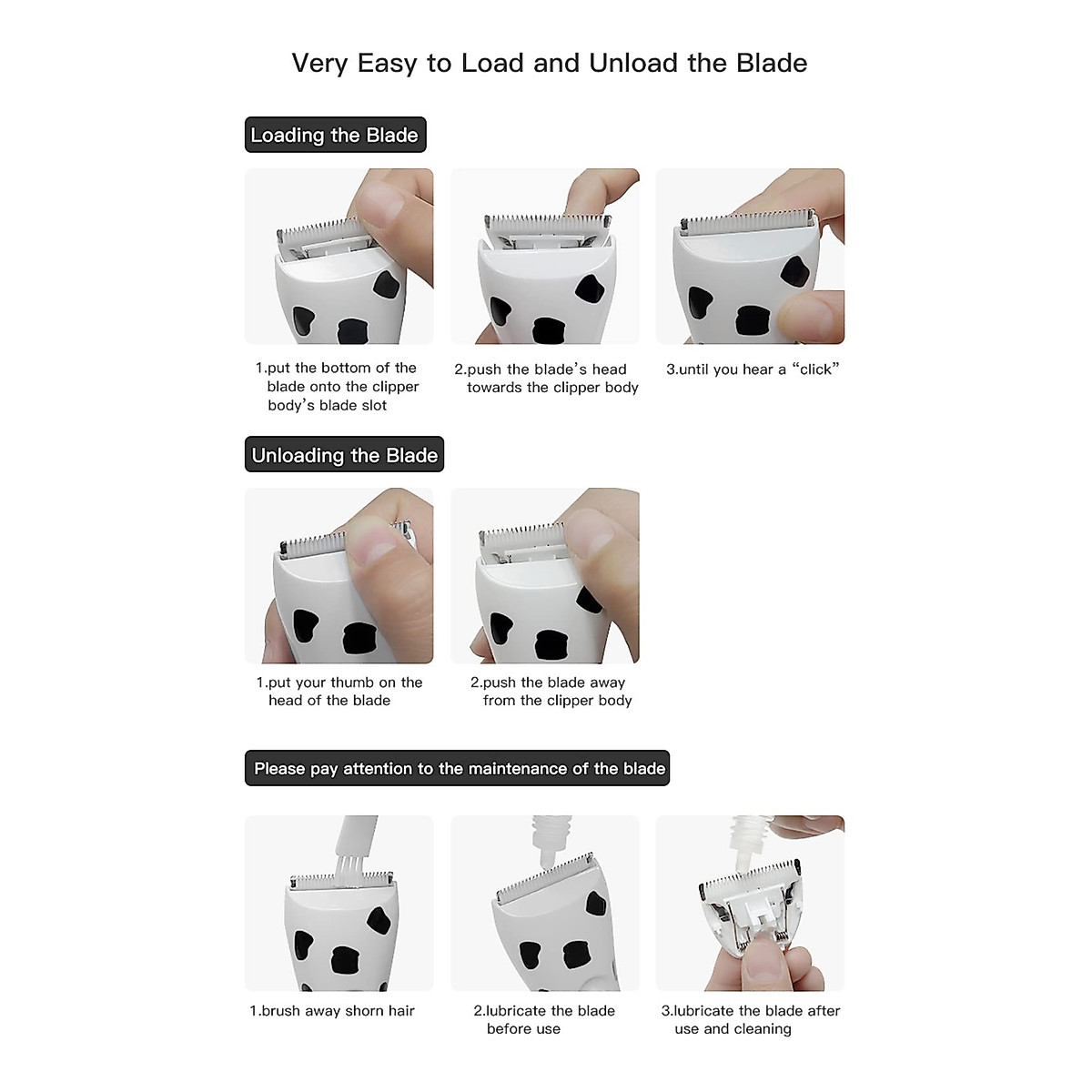 Very Easy to Load and Unload the Blade

Loading the Blade

1.put the bottom of the blade onto the clipper body's blade slot

2.push the blade's head towards the clipper body

3.until you hear a "click"

Unloading the Blade

1.put your thumb on the head of the blade

2.push the blade away from the clipper body

Please pay attention to the maintenance of the blade

1.brush away shorn hair

2.lubricate the blade before use

3.lubricate the blade after use and cleaning