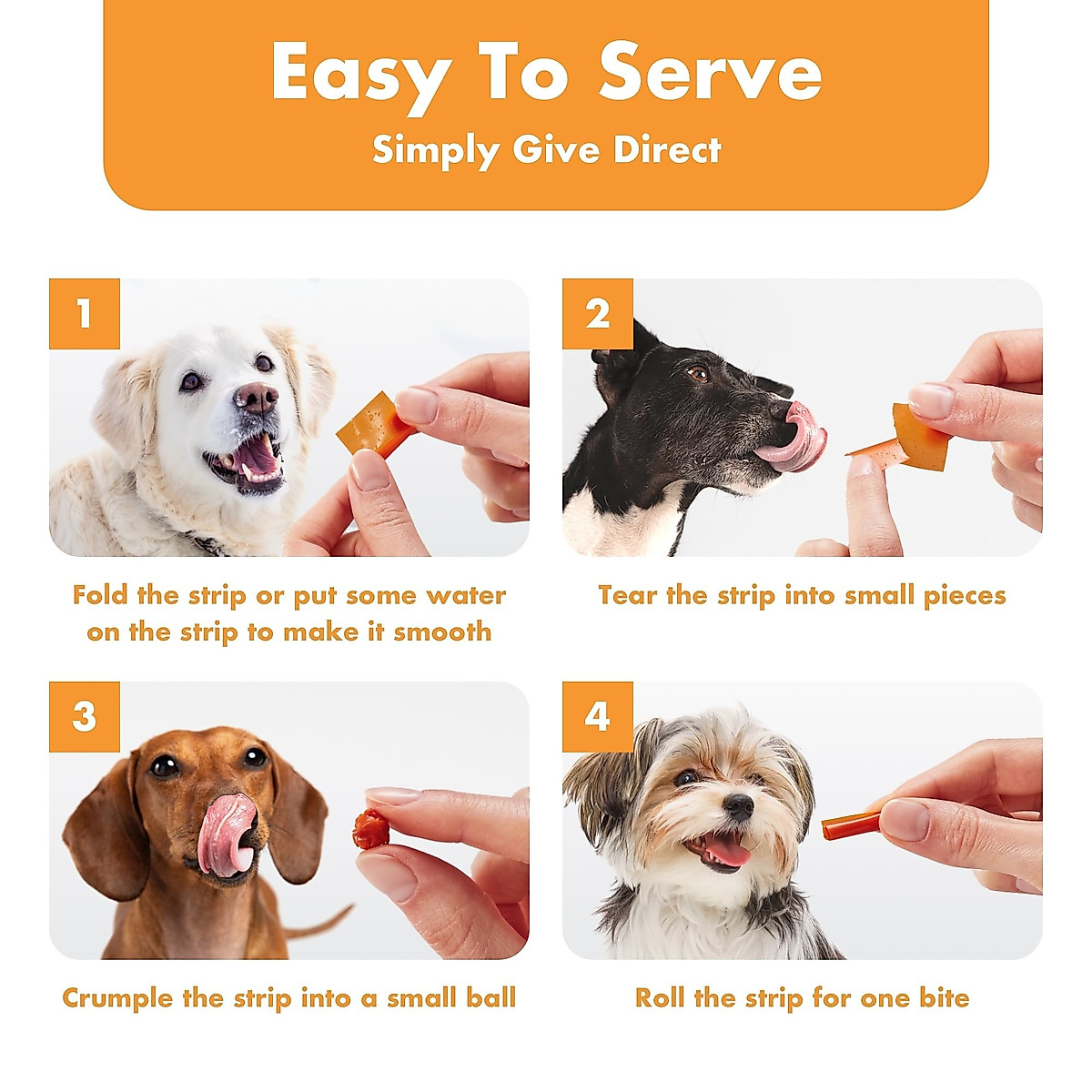 Easy To Serve
Simply Give Direct

1

Fold the strip or put some water on the strip to make it smooth

2

Tear the strip into small pieces

3

Crumple the strip into a small ball

4

Roll the strip for one bite