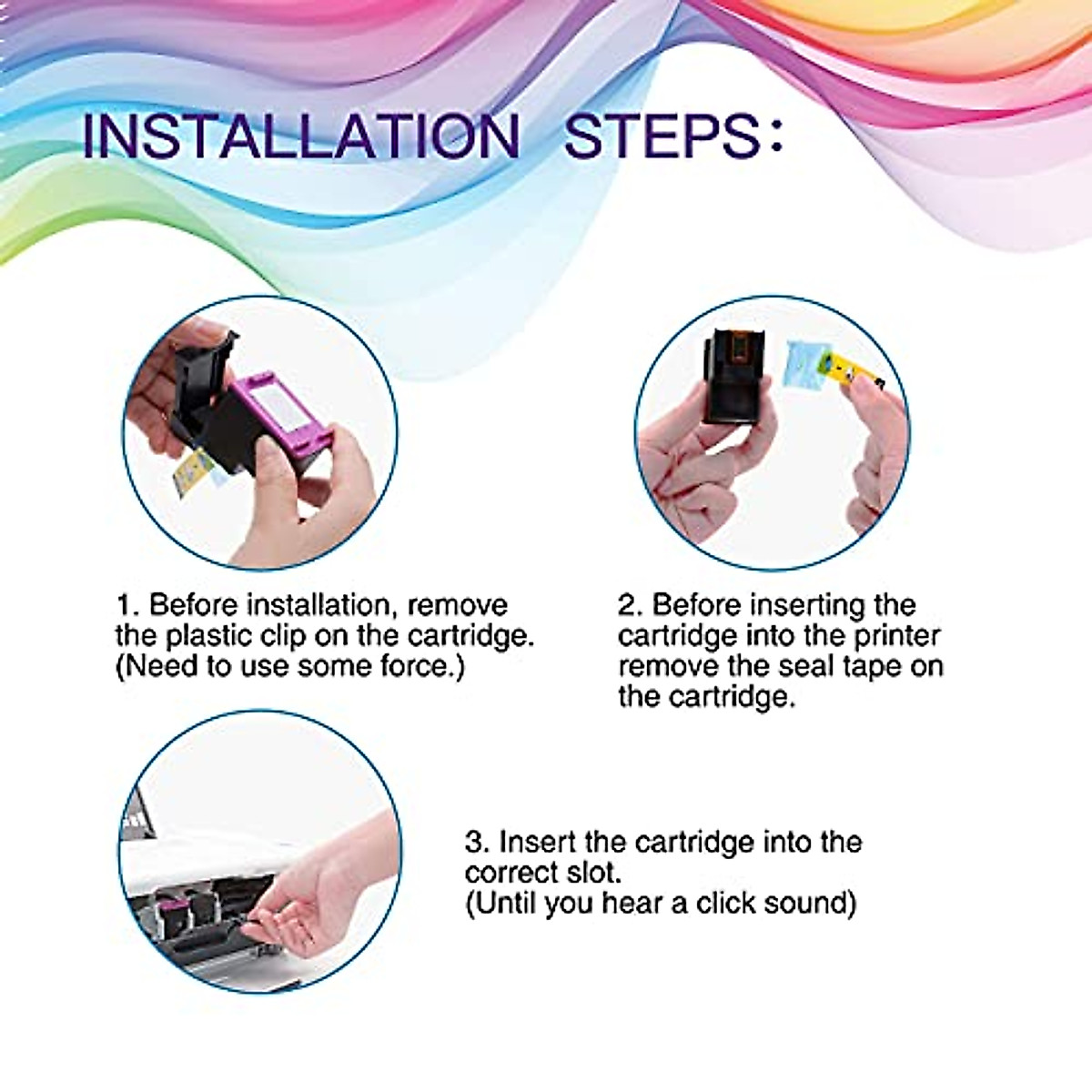 INSTALLATION STEPS:

1. Before installation, remove the plastic clip on the cartridge. (Need to use some force.)

2. Before inserting the cartridge into the printer remove the seal tape on the cartridge.

3. Insert the cartridge into the correct slot. (Until you hear a click sound)