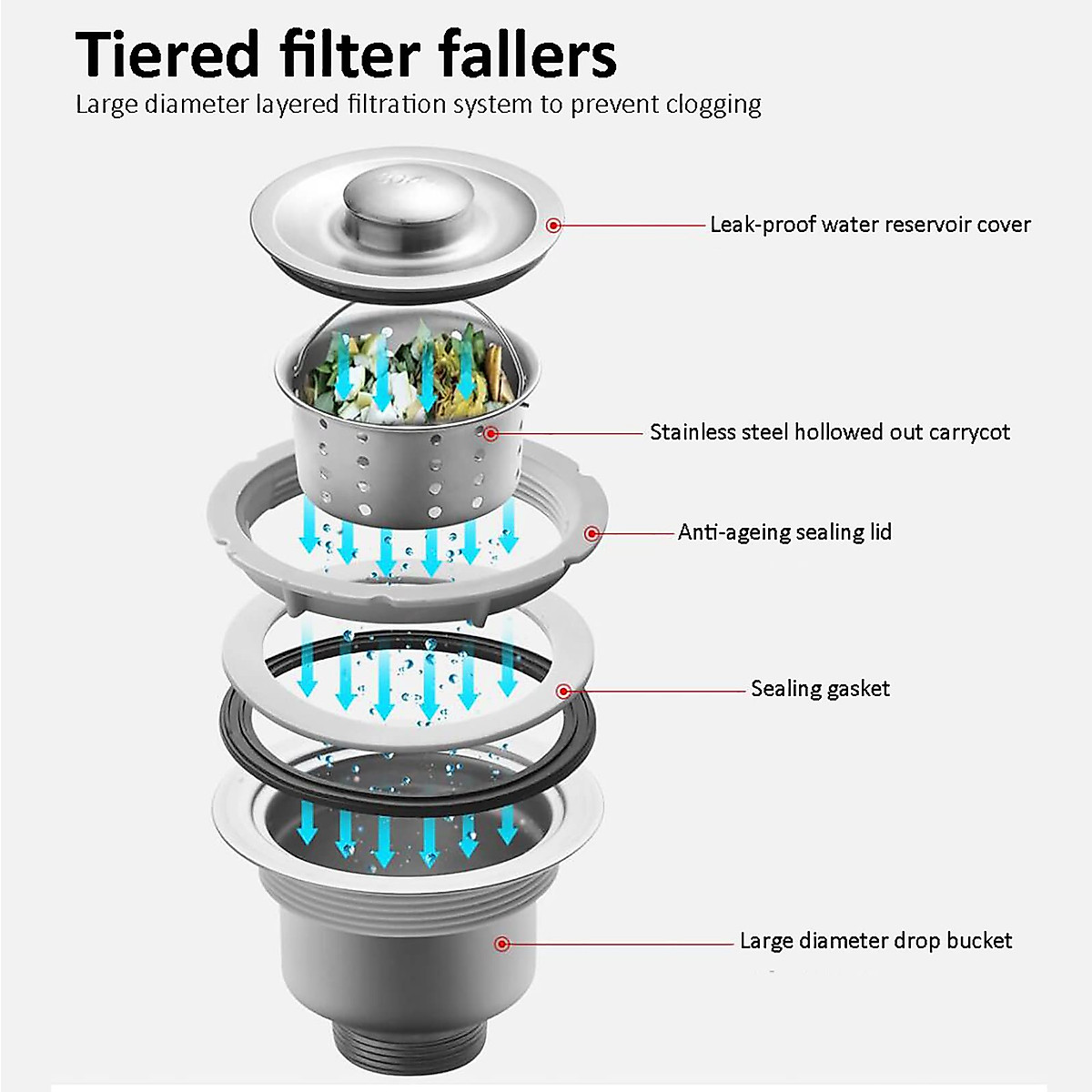 Tiered filter fallers
Large diameter layered filtration system to prevent clogging

Leak-proof water reservoir cover

Stainless steel hollowed out carrycot

Anti-ageing sealing lid

Sealing gasket

Large diameter drop bucket