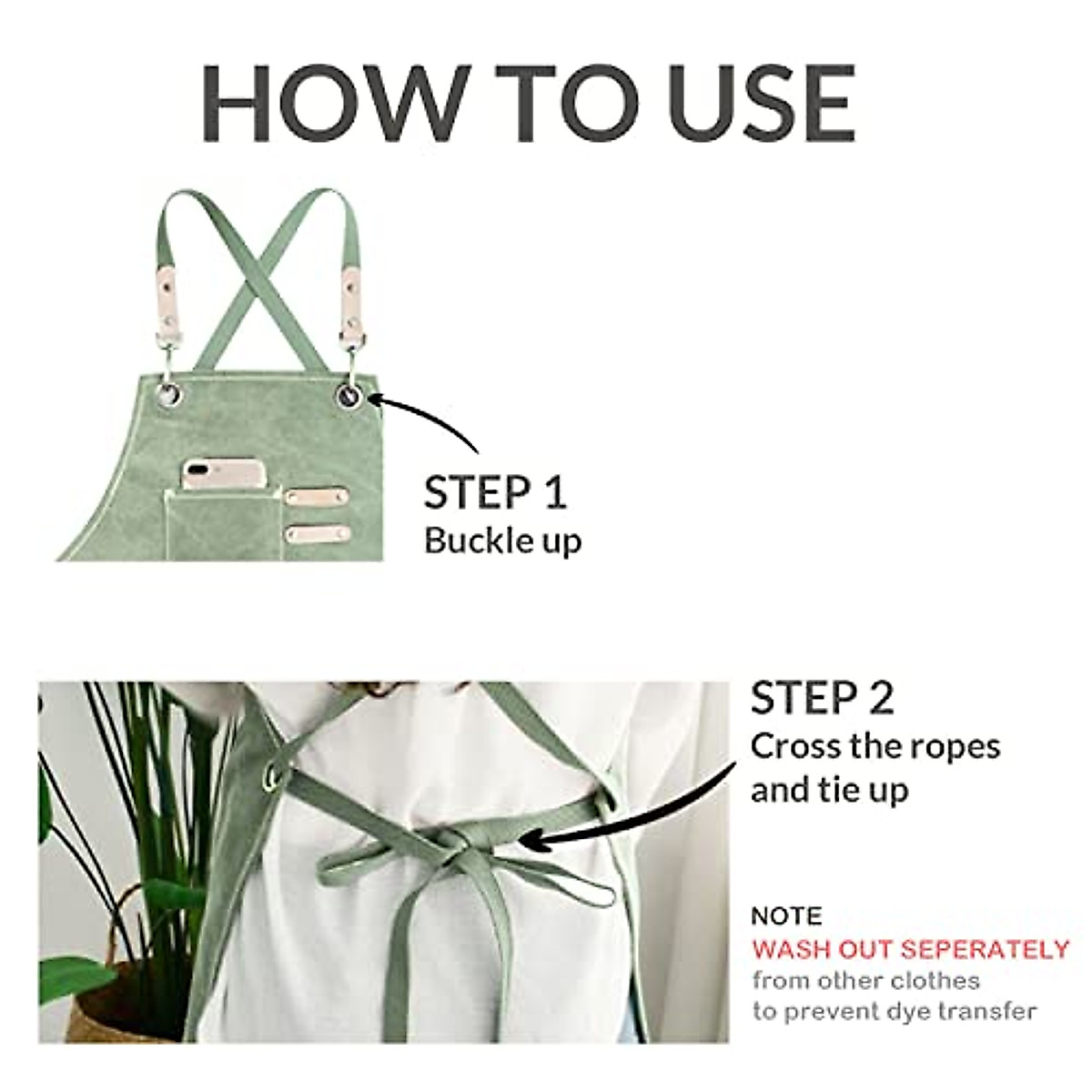 HOW TO USE

STEP 1
Buckle up

STEP 2
Cross the ropes and tie up

NOTE
WASH OUT SEPERATELY
from other clothes
to prevent dye transfer