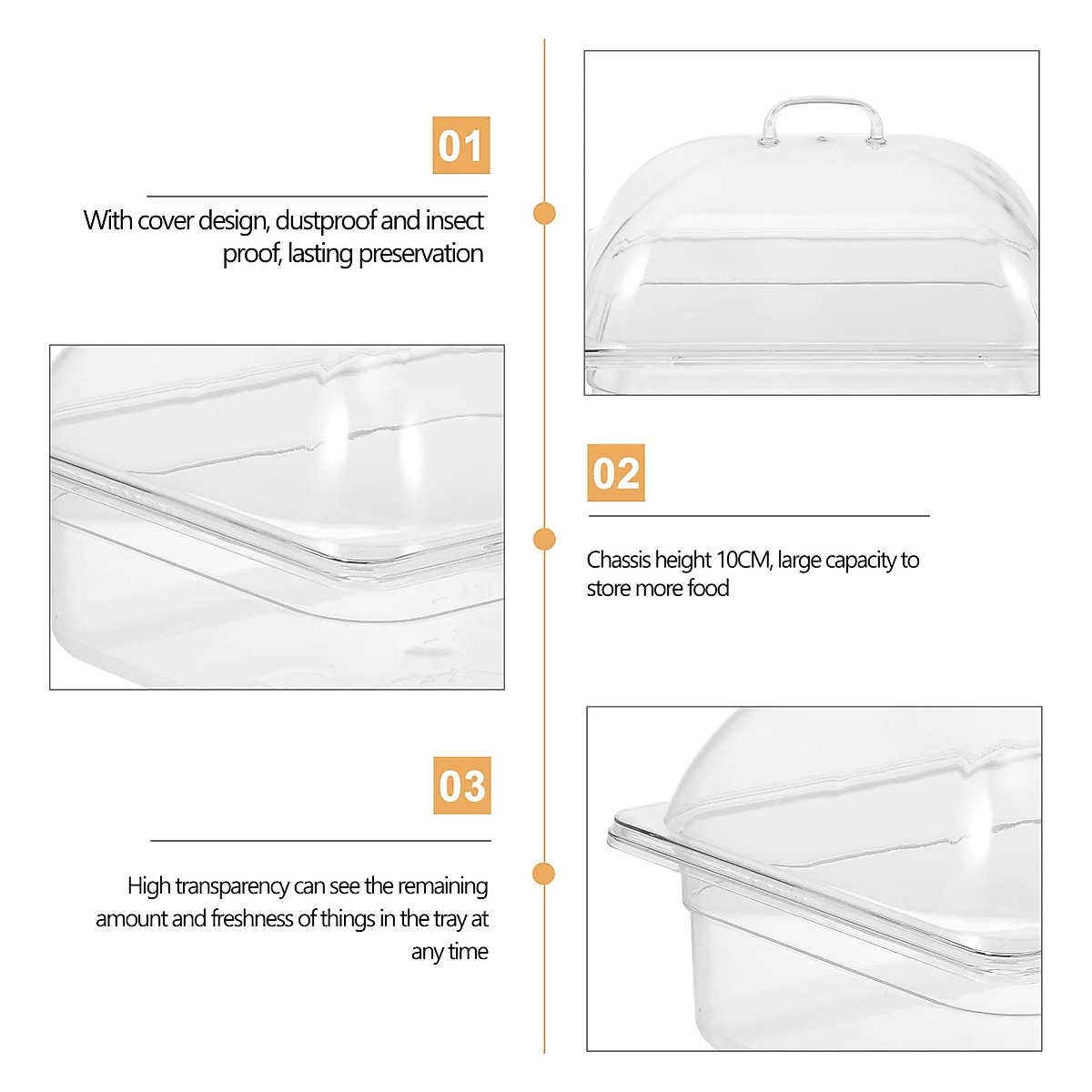 01

With cover design, dustproof and insect proof, lasting preservation

02

Chassis height 10CM, large capacity to store more food

03

High transparency can see the remaining amount and freshness of things in the tray at any time