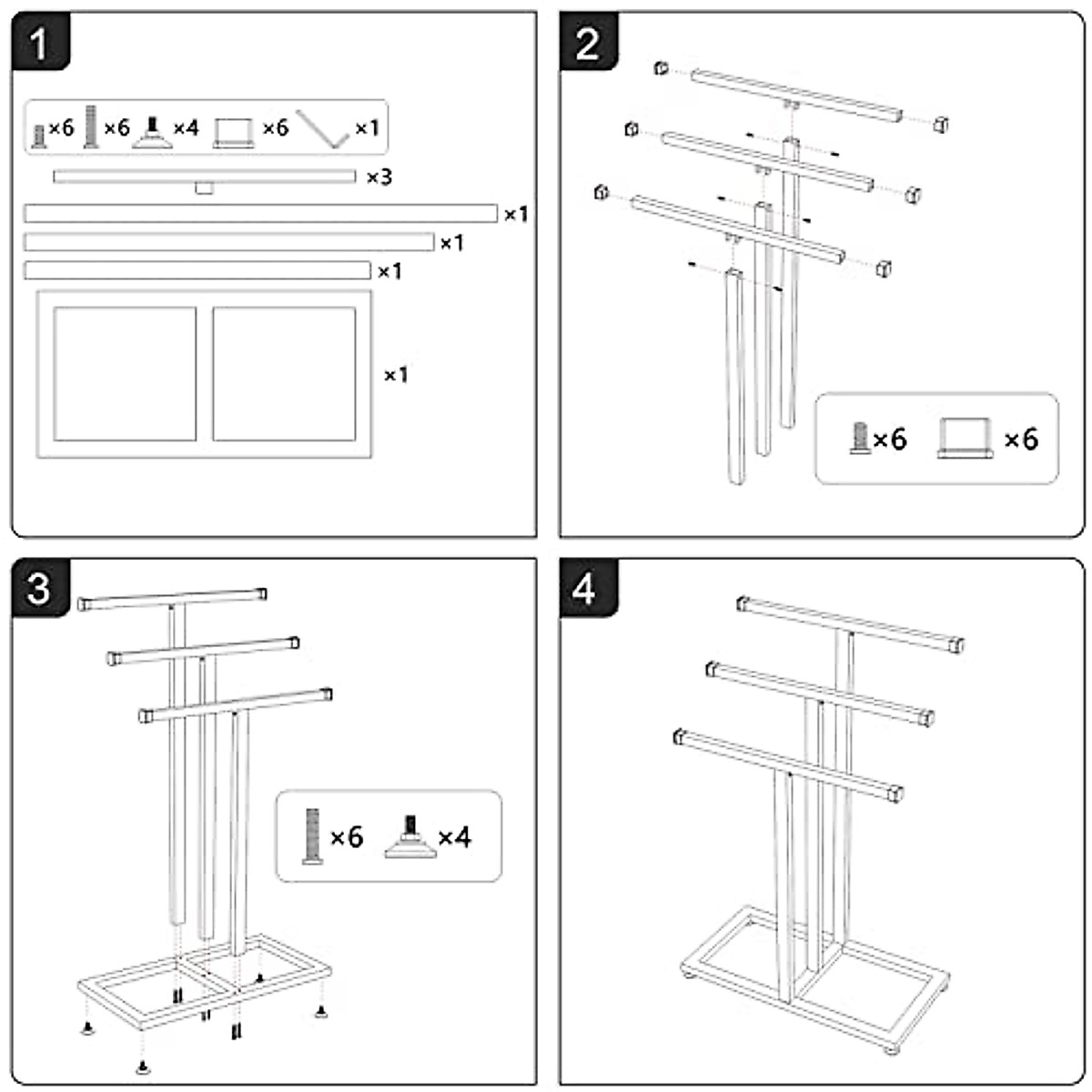 1

×6 ×6 ×4 ×6 ×1

×3

×1

×1

×1

×1

2

×6 ×6

3

×6 ×4

4