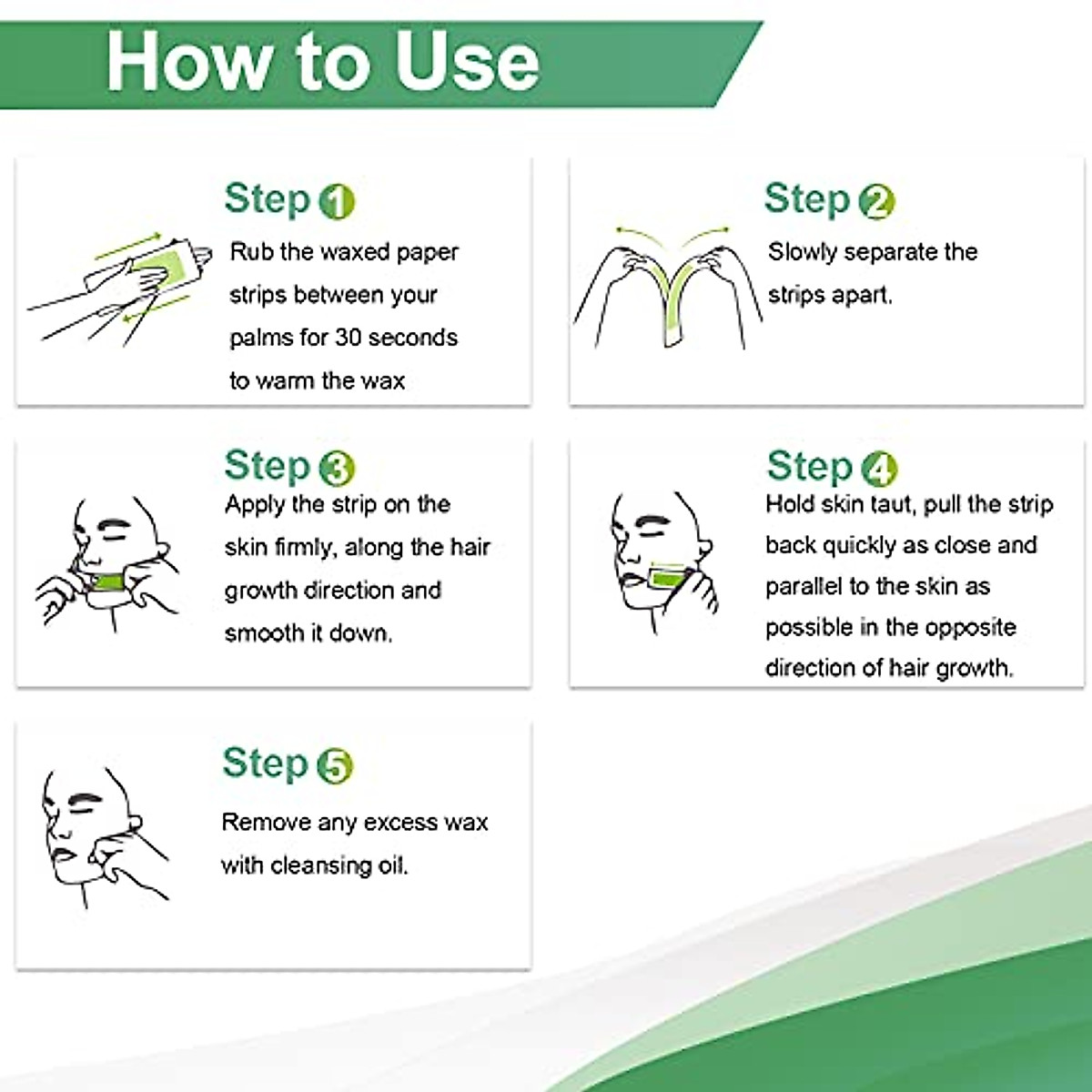 How to Use

Step 1
Rub the waxed paper strips between your palms for 30 seconds to warm the wax

Step 2
Slowly separate the strips apart.

Step 3
Apply the strip on the skin firmly, along the hair growth direction and smooth it down.

Step 4
Hold skin taut, pull the strip back quickly as close and parallel to the skin as possible in the opposite direction of hair growth.

Step 5
Remove any excess wax with cleansing oil.