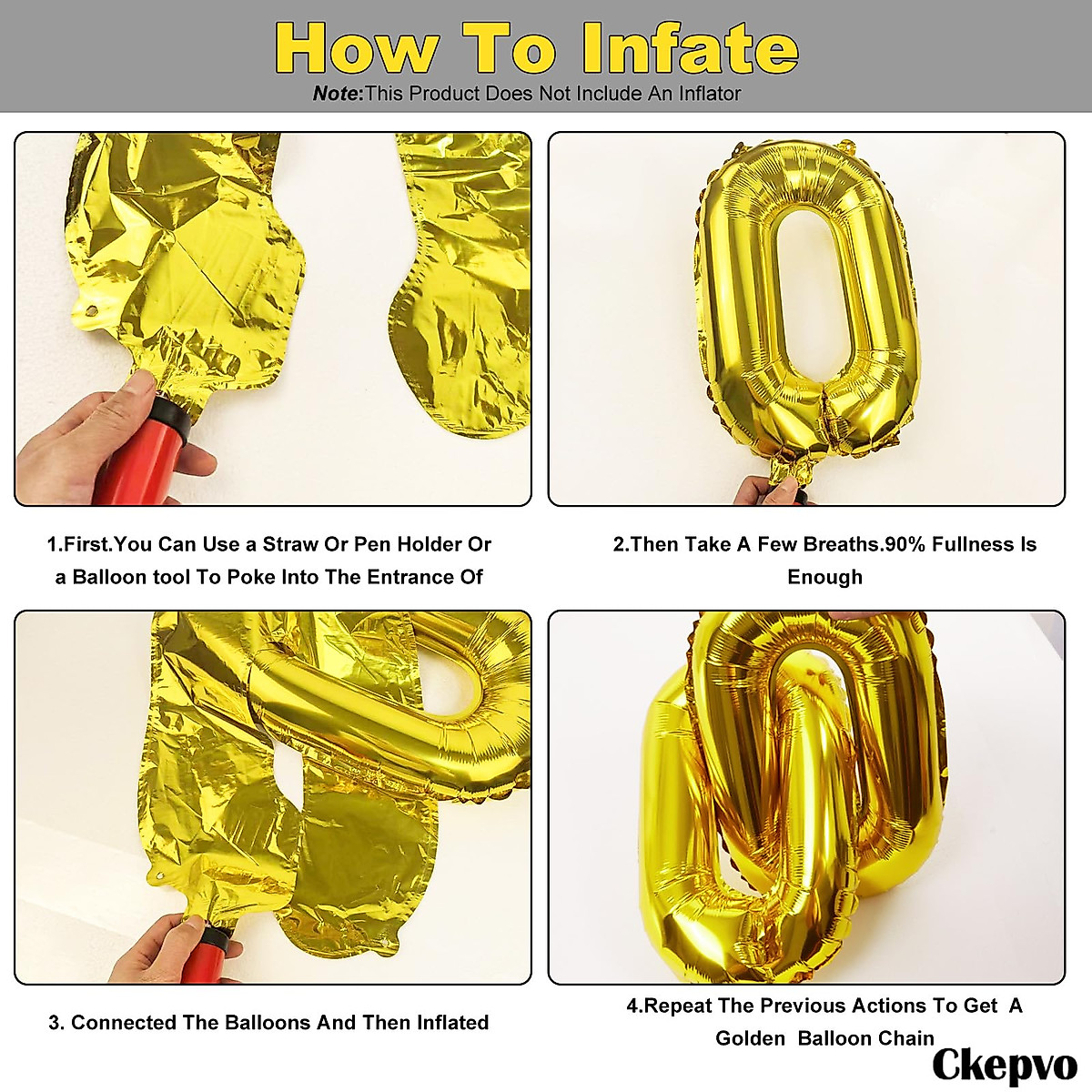 How To Infate
Note:This Product Does Not Include An Inflator

1.First.You Can Use a Straw Or Pen Holder Or a Balloon tool To Poke Into The Entrance Of

2.Then Take A Few Breaths.90% Fullness Is Enough

3. Connected The Balloons And Then Inflated

4.Repeat The Previous Actions To Get A Golden Balloon Chain

Ckepvo