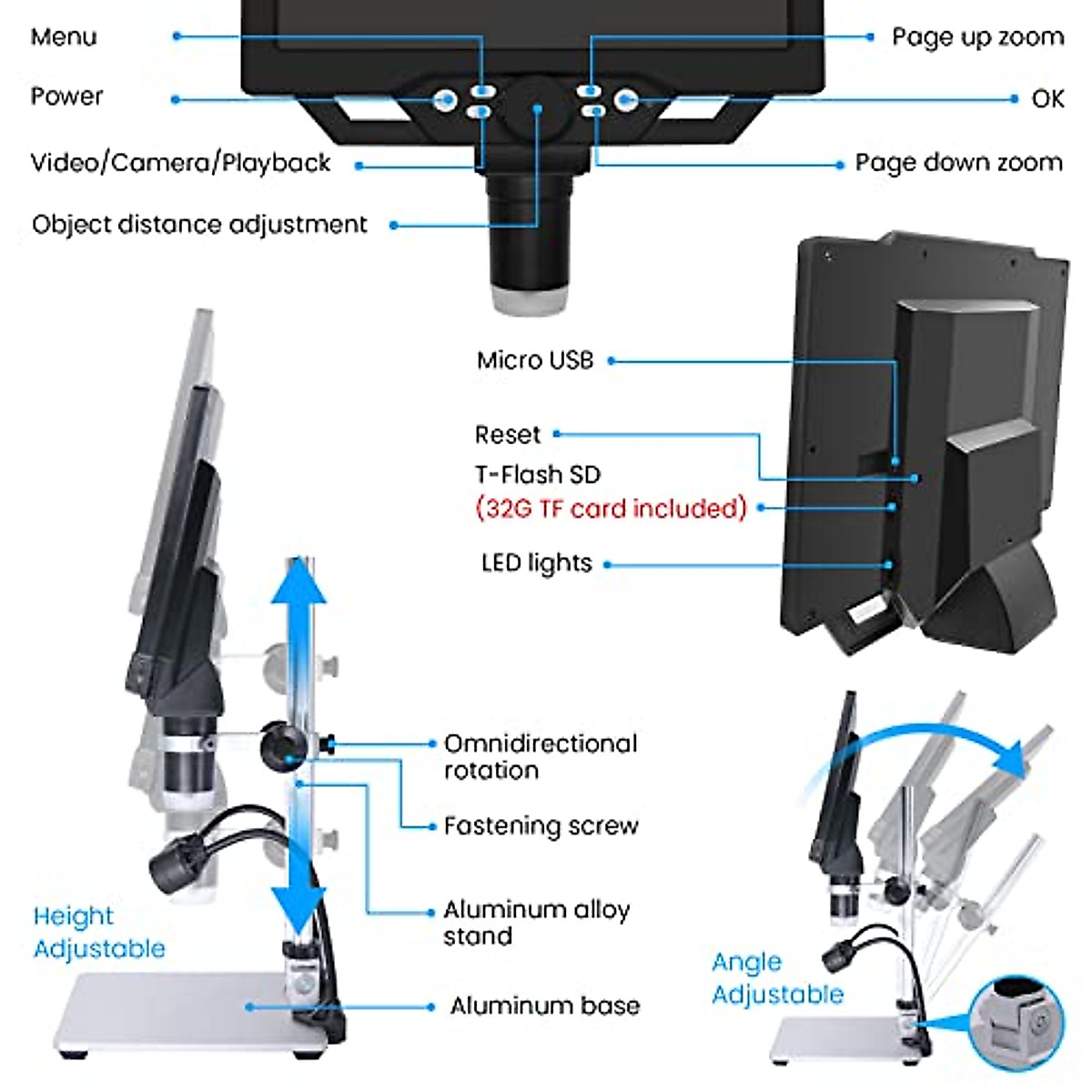 Menu

Power

Video/Camera/Playback

Object distance adjustment

Page up zoom

OK

Page down zoom

Micro USB

Reset

T-Flash SD
(32G TF card included)

LED lights

Omnidirectional rotation

Fastening screw

Aluminum alloy stand

Aluminum base

Height Adjustable

Angle Adjustable