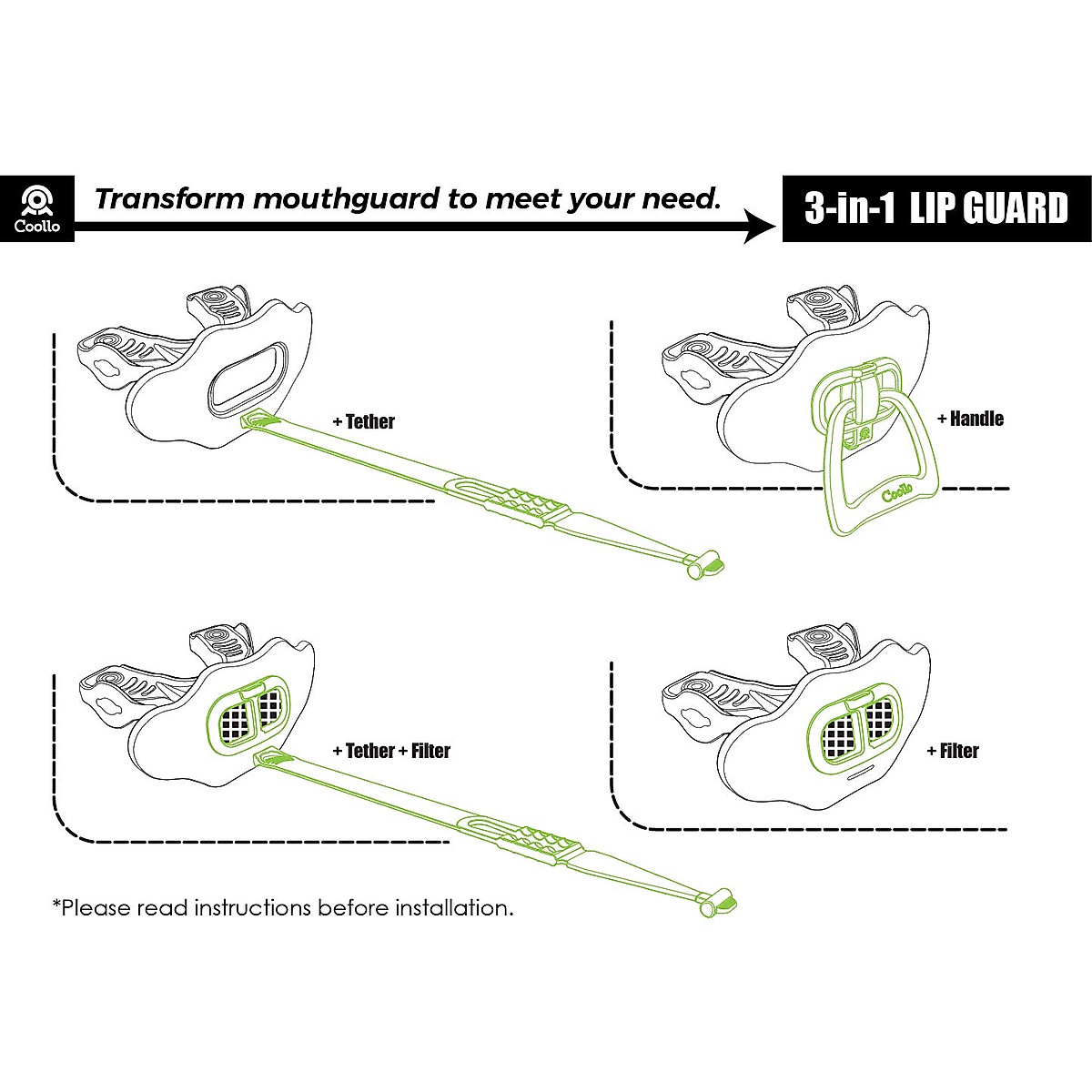 Coollo

Transform mouthguard to meet your need.

3-in-1 LIP GUARD

+ Tether

+ Handle

Coollo

+ Tether + Filter

+ Filter

*Please read instructions before installation.