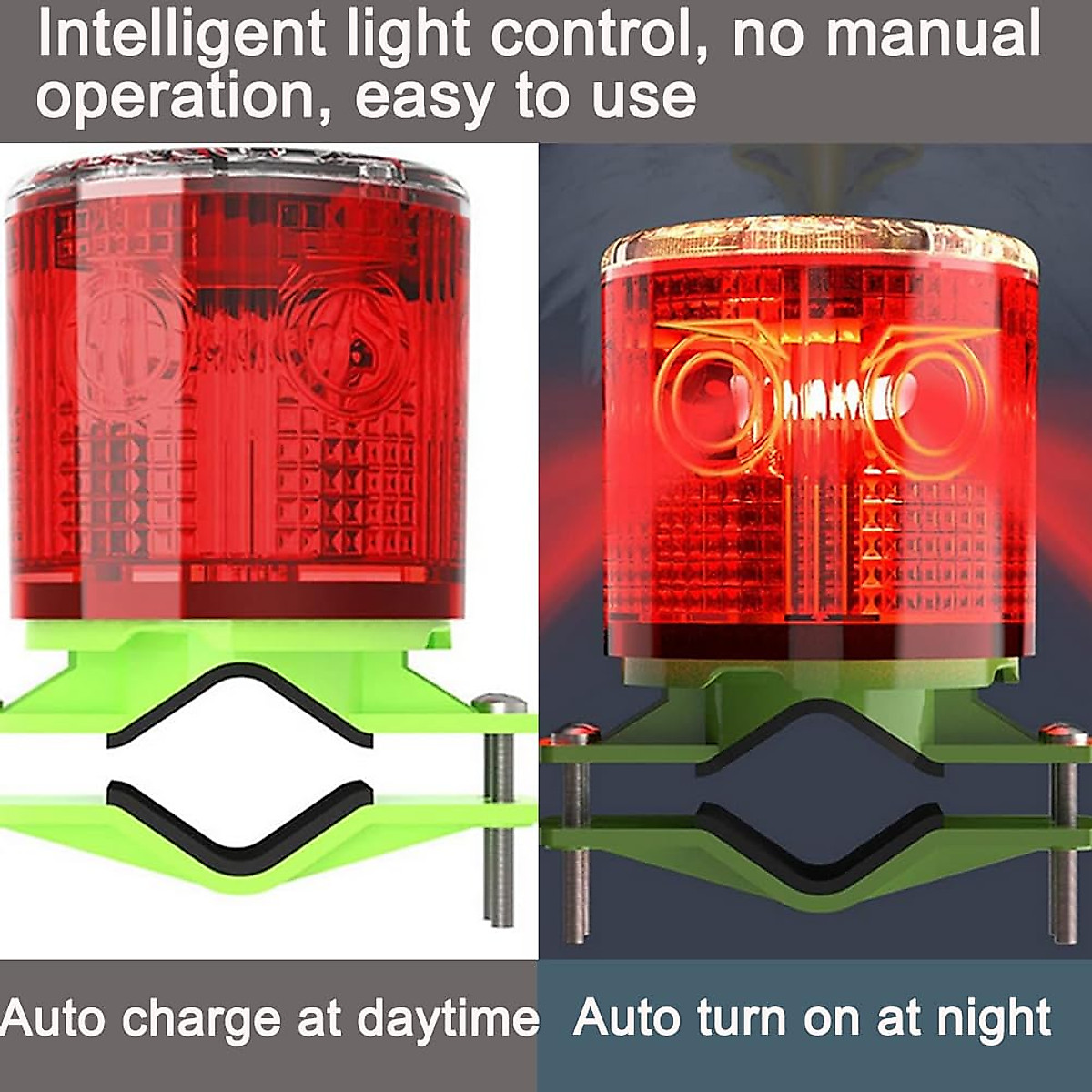 Intelligent light control, no manual operation, easy to use

Auto charge at daytime

Auto turn on at night