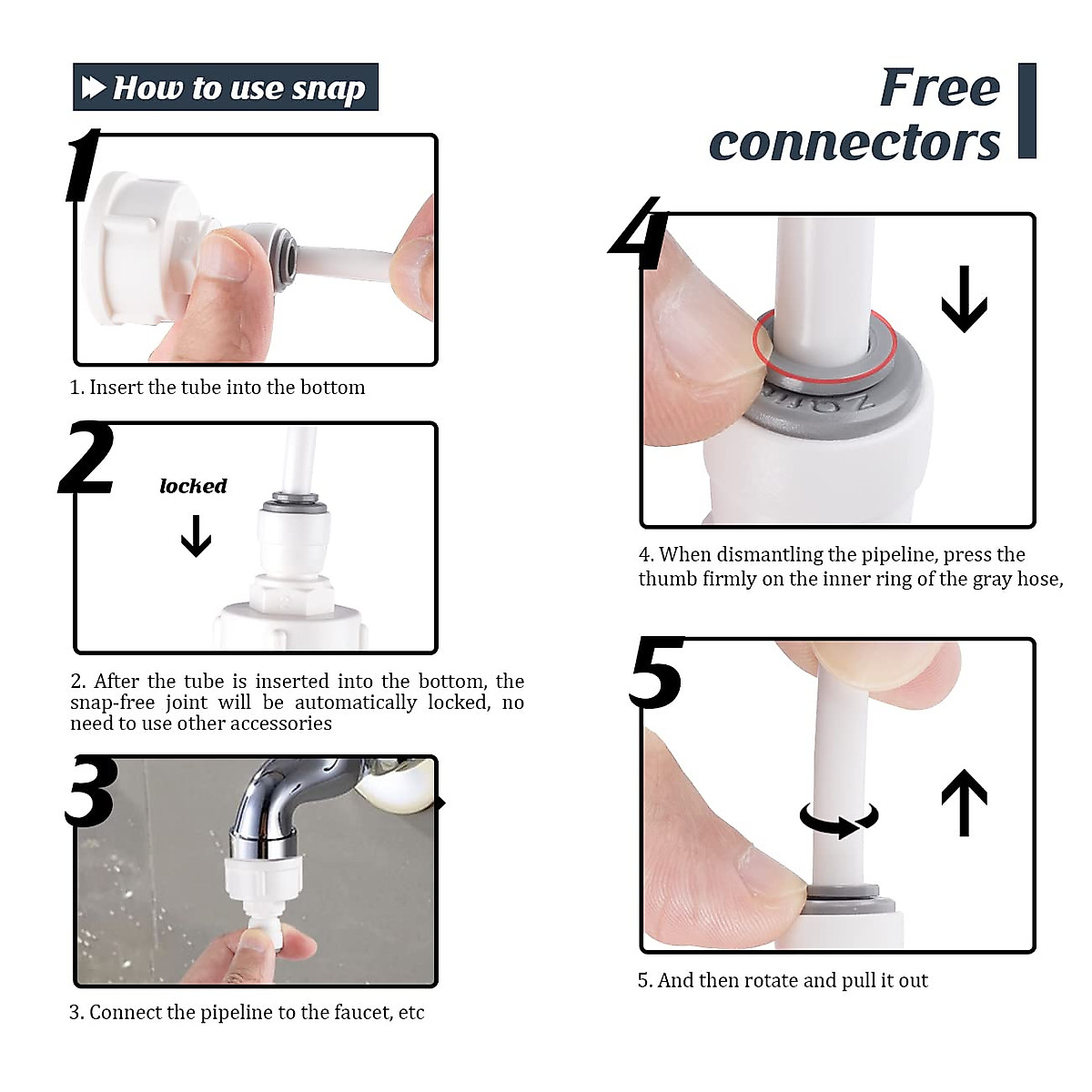 How to use snap

Free connectors

1

1. Insert the tube into the bottom

2

locked

2. After the tube is inserted into the bottom, the snap-free joint will be automatically locked, no need to use other accessories

3

3. Connect the pipeline to the faucet, etc

4

4. When dismantling the pipeline, press the thumb firmly on the inner ring of the gray hose,

5

5. And then rotate and pull it out