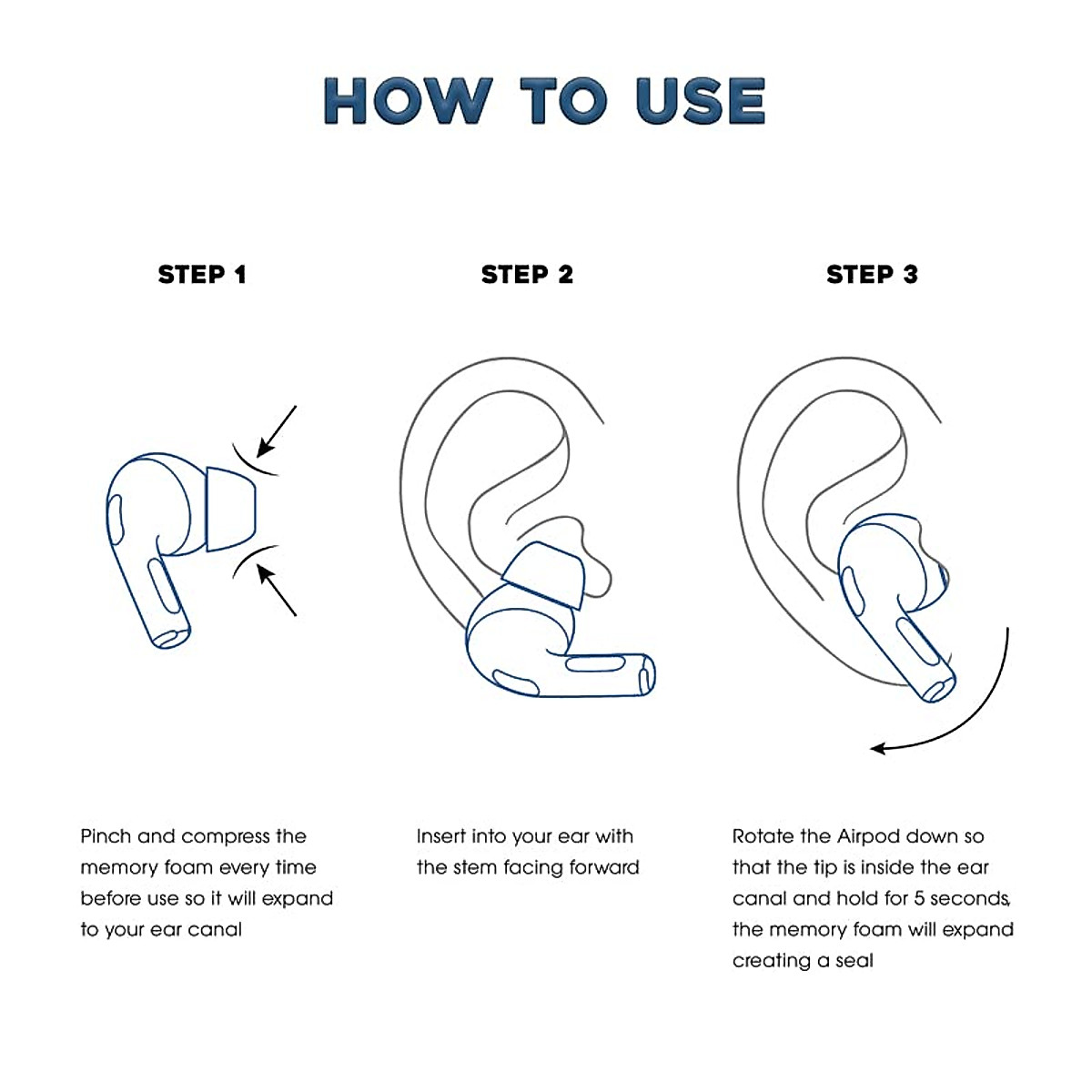 HOW TO USE

STEP 1

Pinch and compress the memory foam every time before use so it will expand to your ear canal

STEP 2

Insert into your ear with the stem facing forward

STEP 3

Rotate the Airpod down so that the tip is inside the ear canal and hold for 5 seconds, the memory foam will expand creating a seal